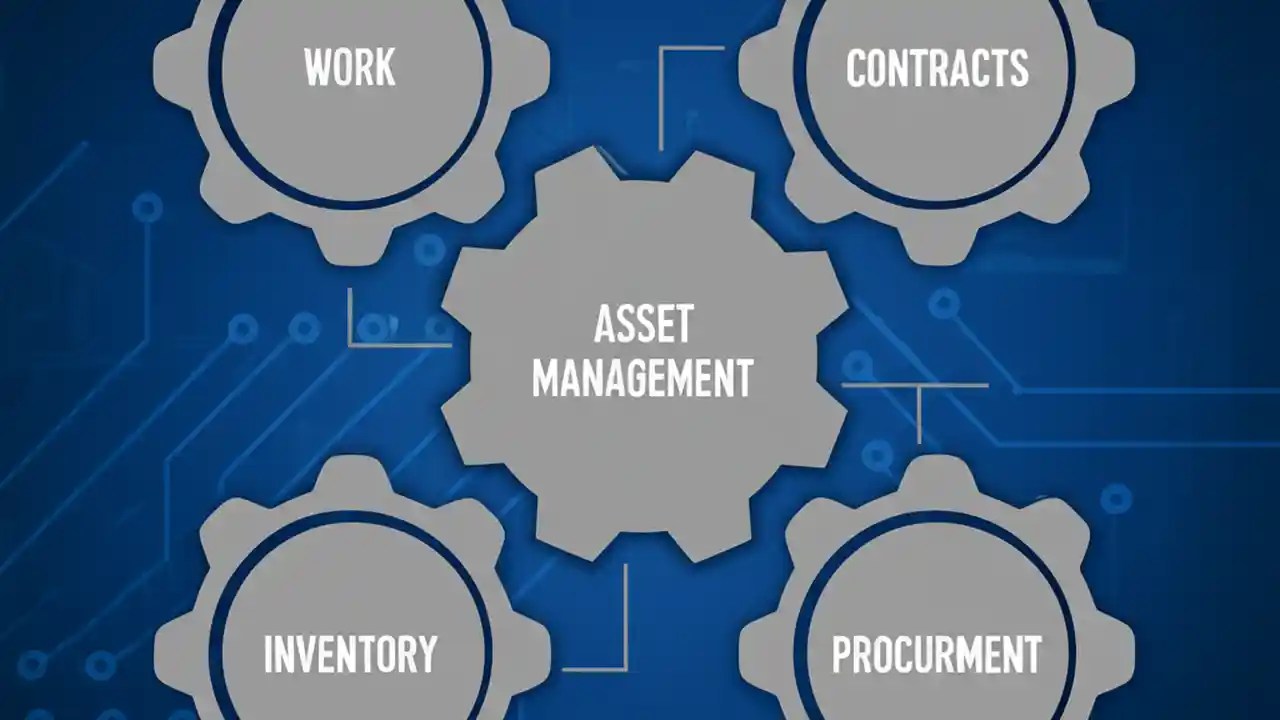 WORK

CONTRACTS

ASSET MANAGEMENT

INVENTORY

PROCURMENT