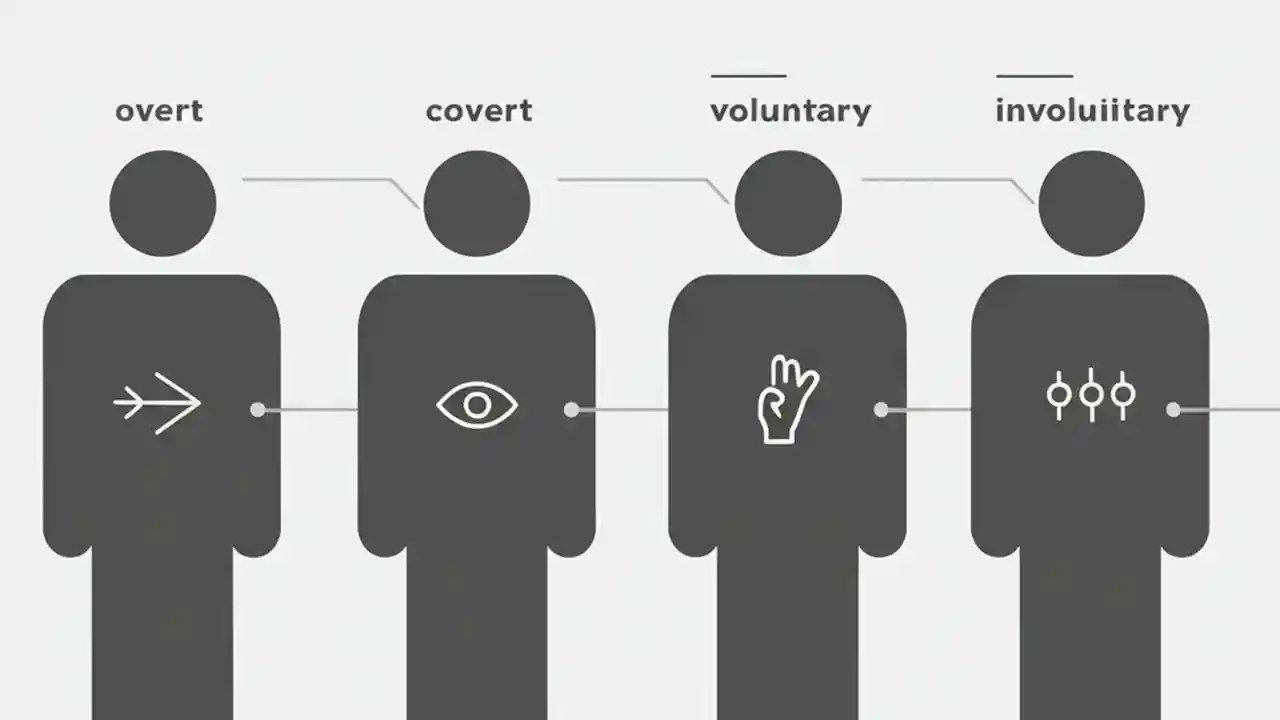 overt

covert

voluntary

involuiitary