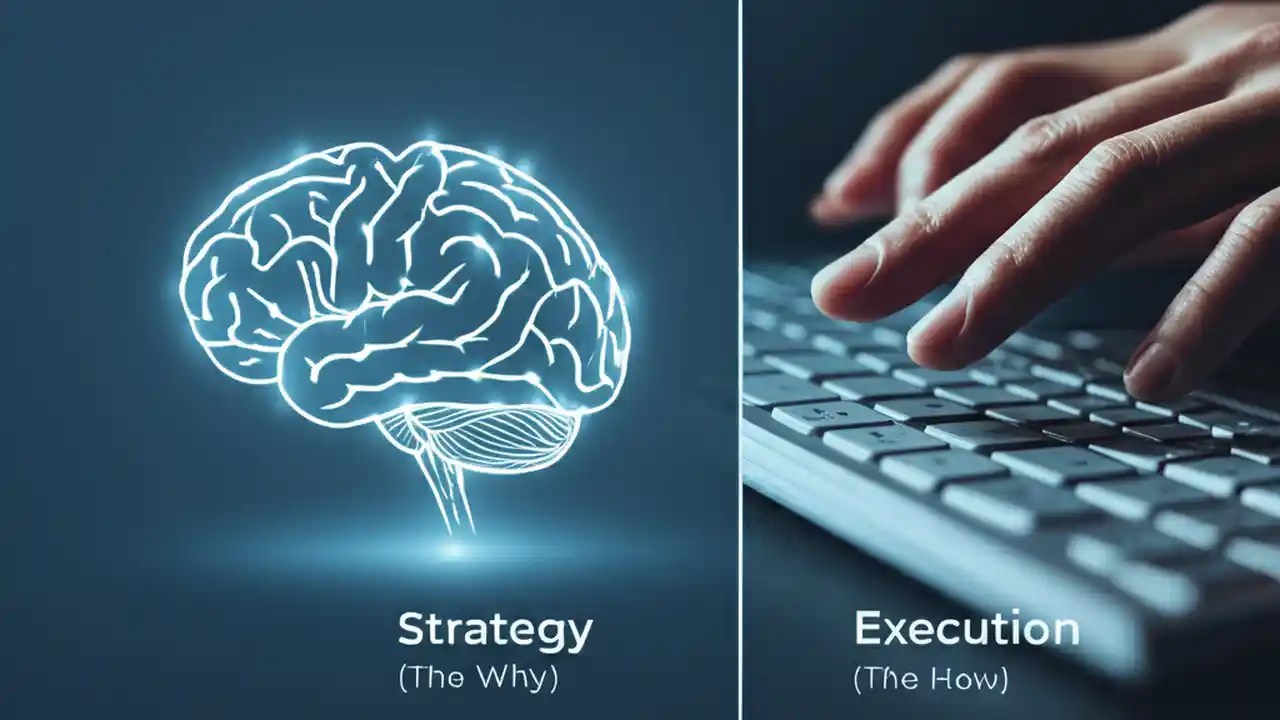 Strategy
(The Why)

Execution
(The How)