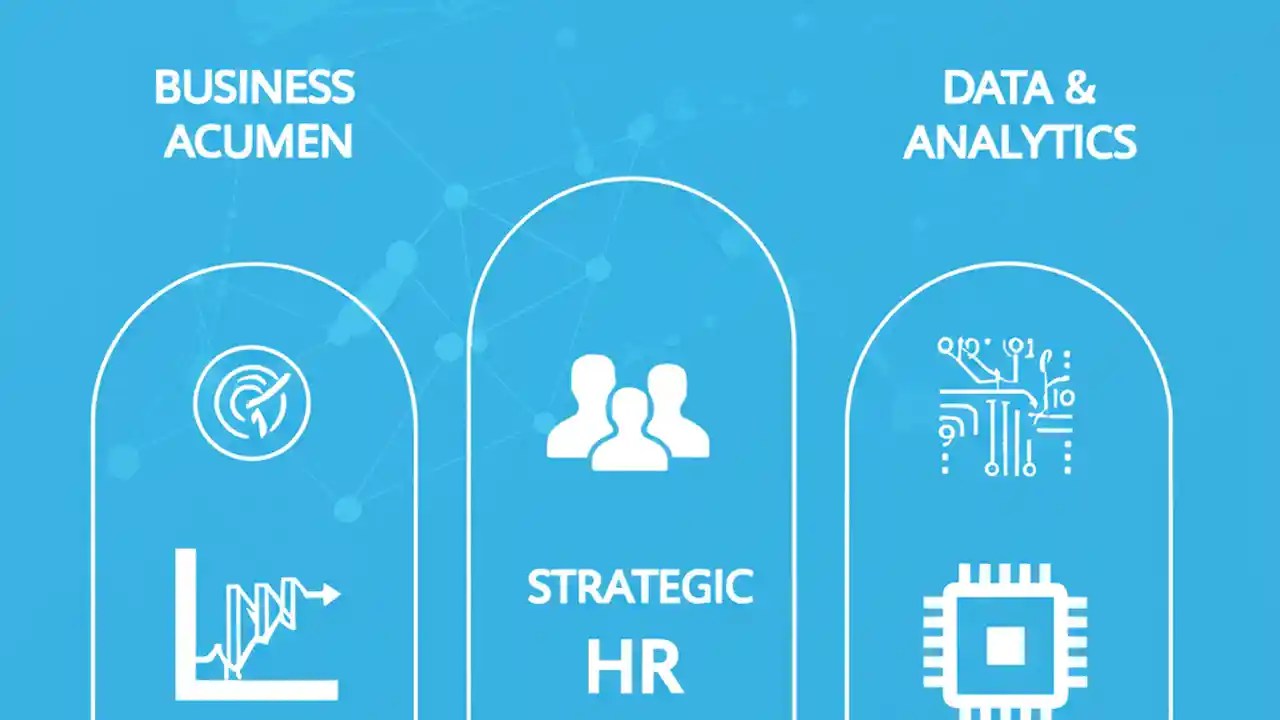 BUSINESS ACUMEN

DATA & ANALYTICS

STRATEGIC HR