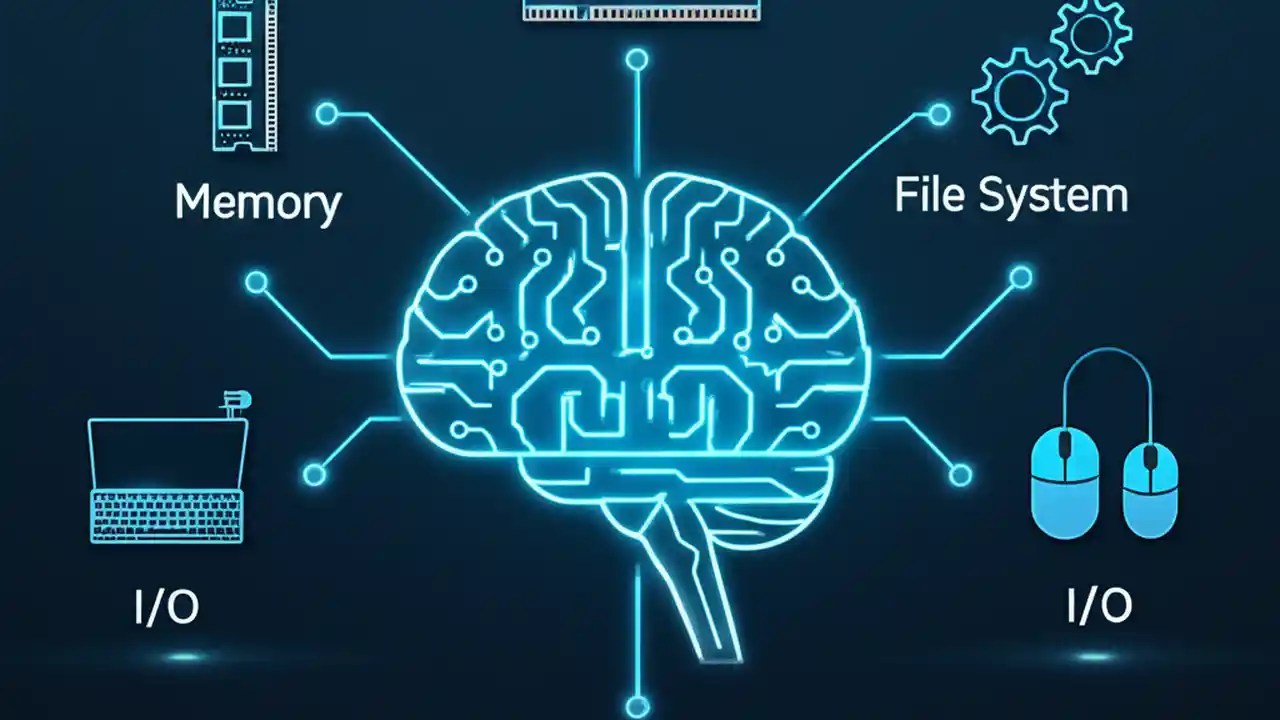 Memory

File System

I/O

I/O