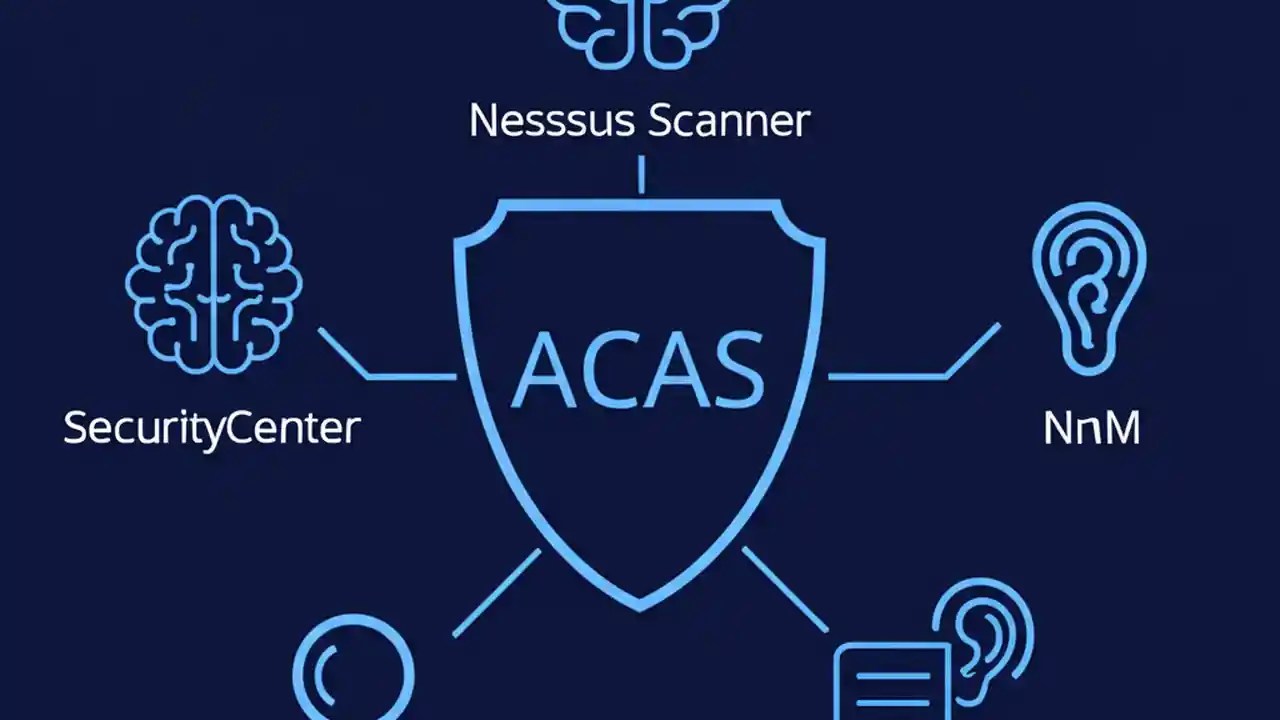 Nesssus Scanner

SecurityCenter

ACAS

NnM