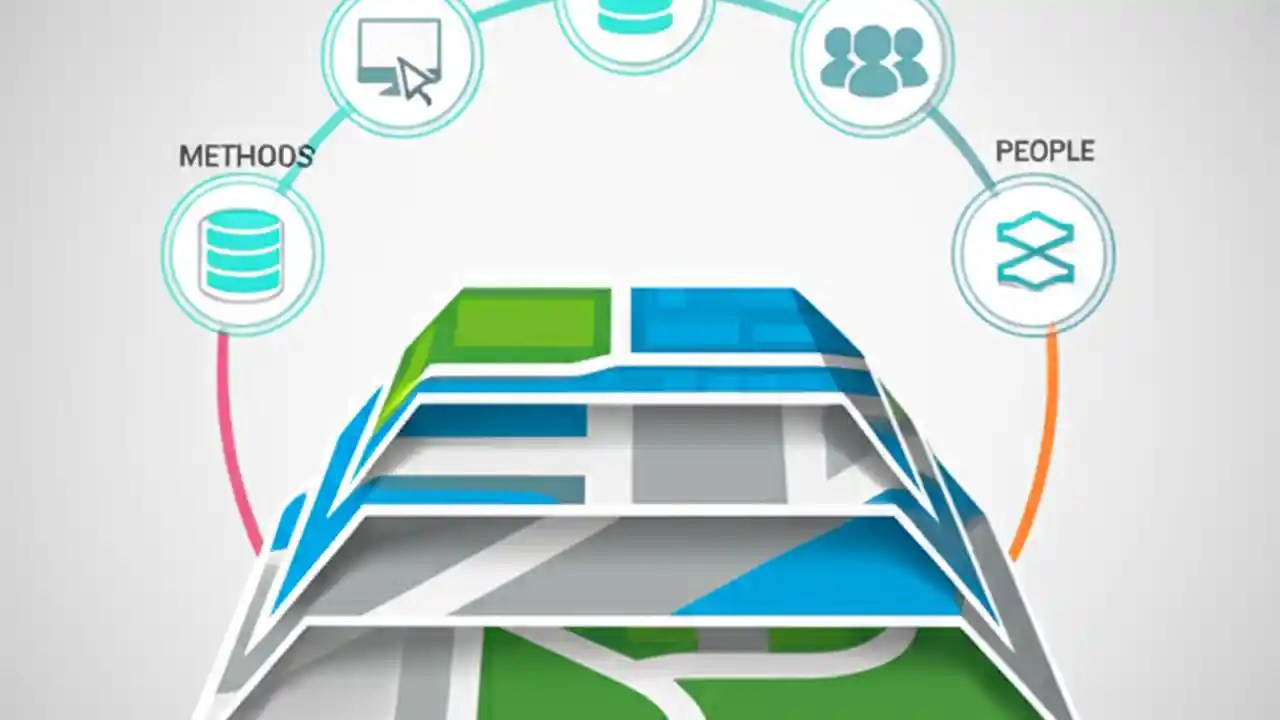 METHODS

PEOPLE