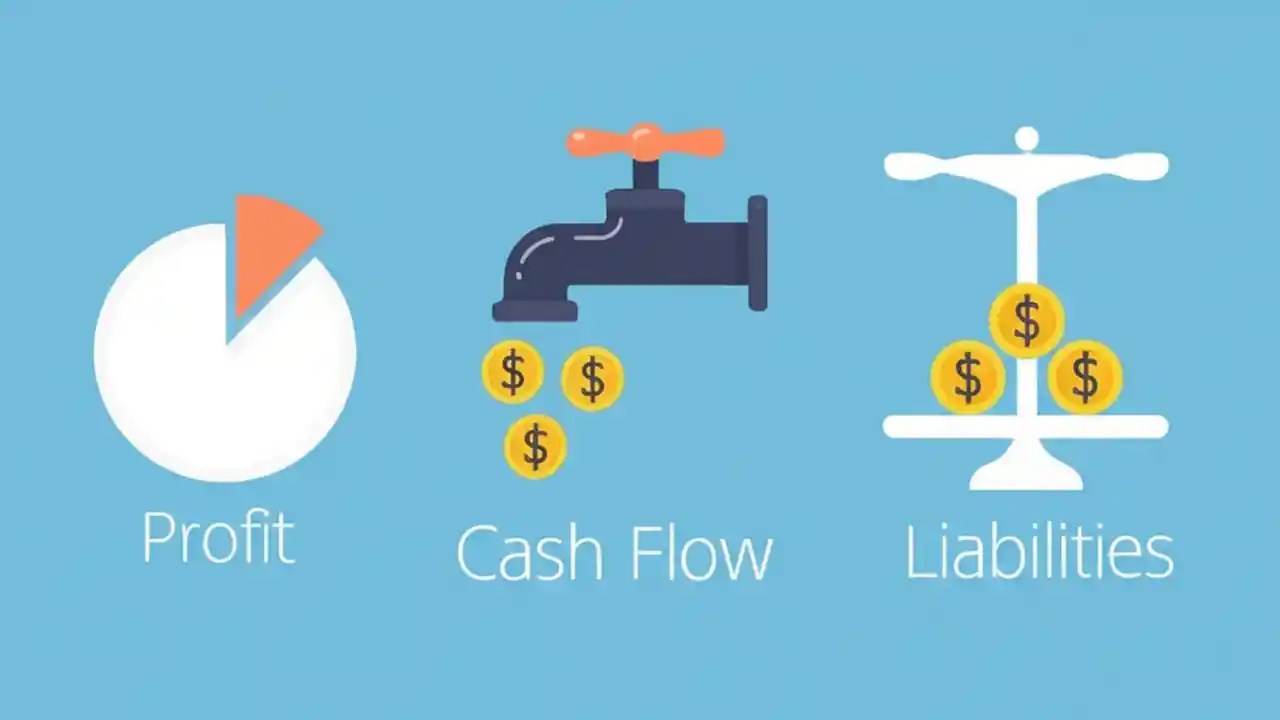 $ $ $

$ $ $

Profit

Cash Flow

Liabilities