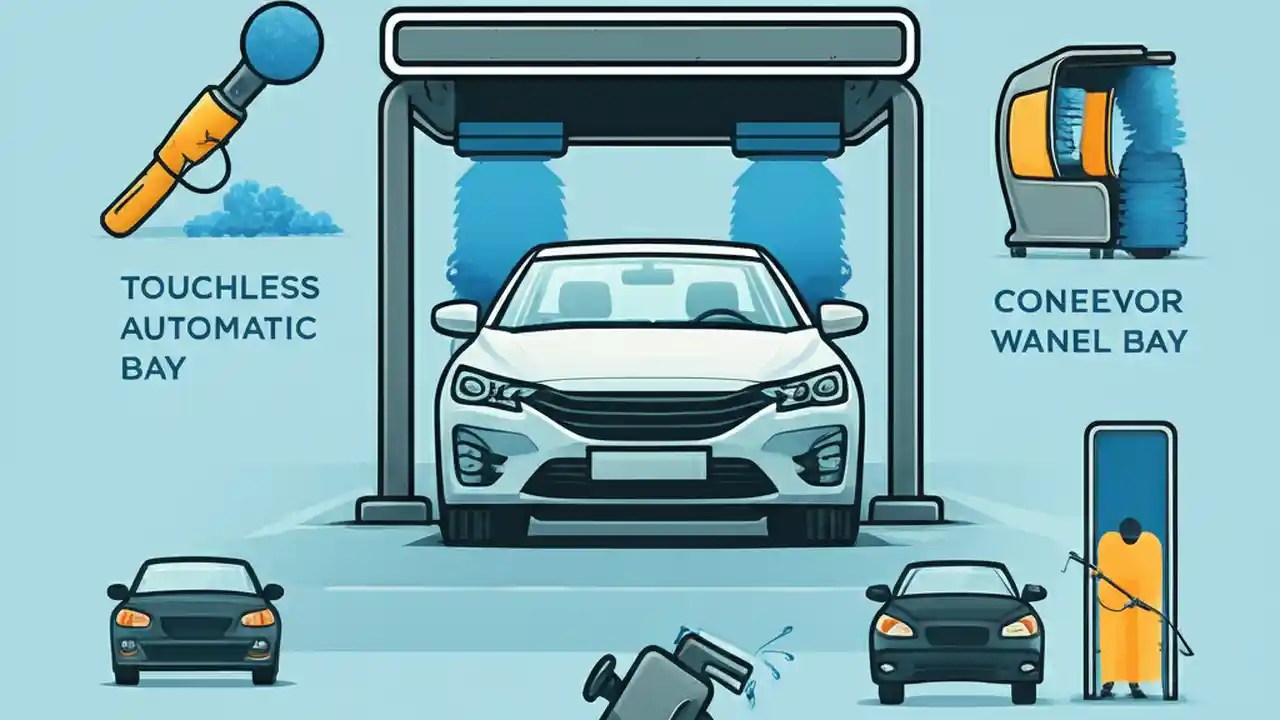 TOUCHLESS AUTOMATIC BAY

CONEEVOR WANEL BAY