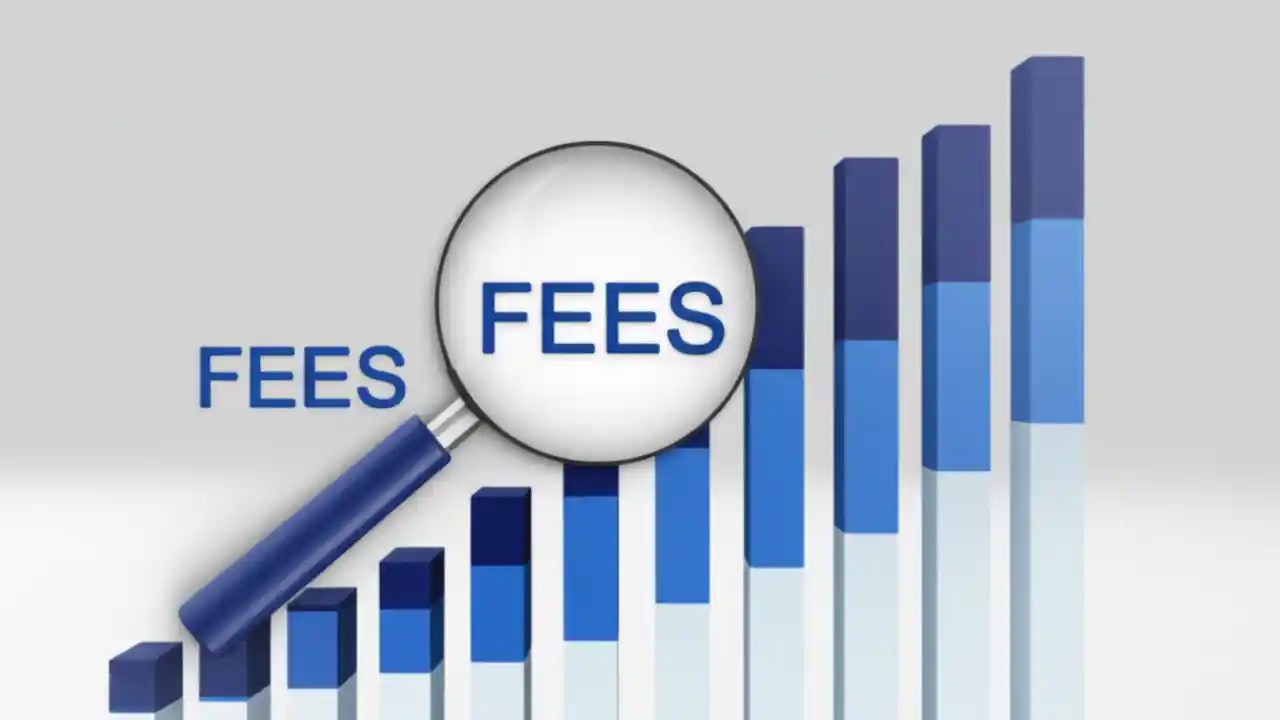 FEES

FEES