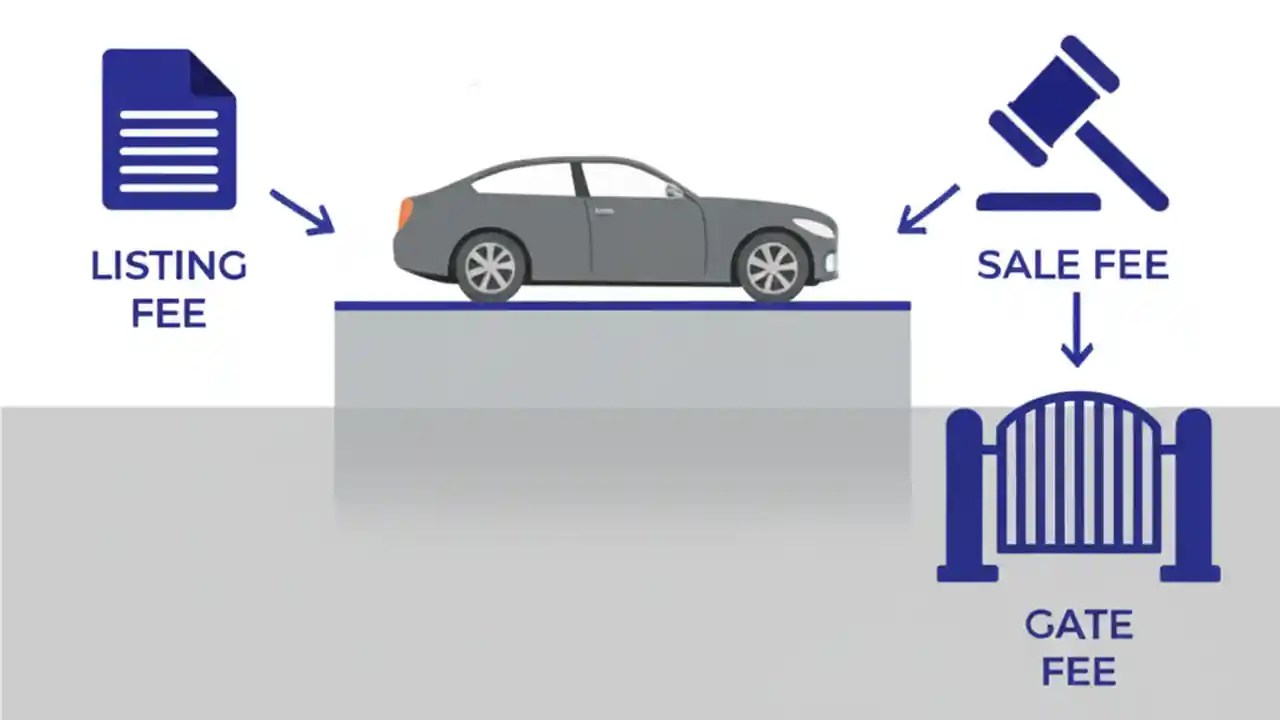 LISTING FEE

SALE FEE

GATE FEE