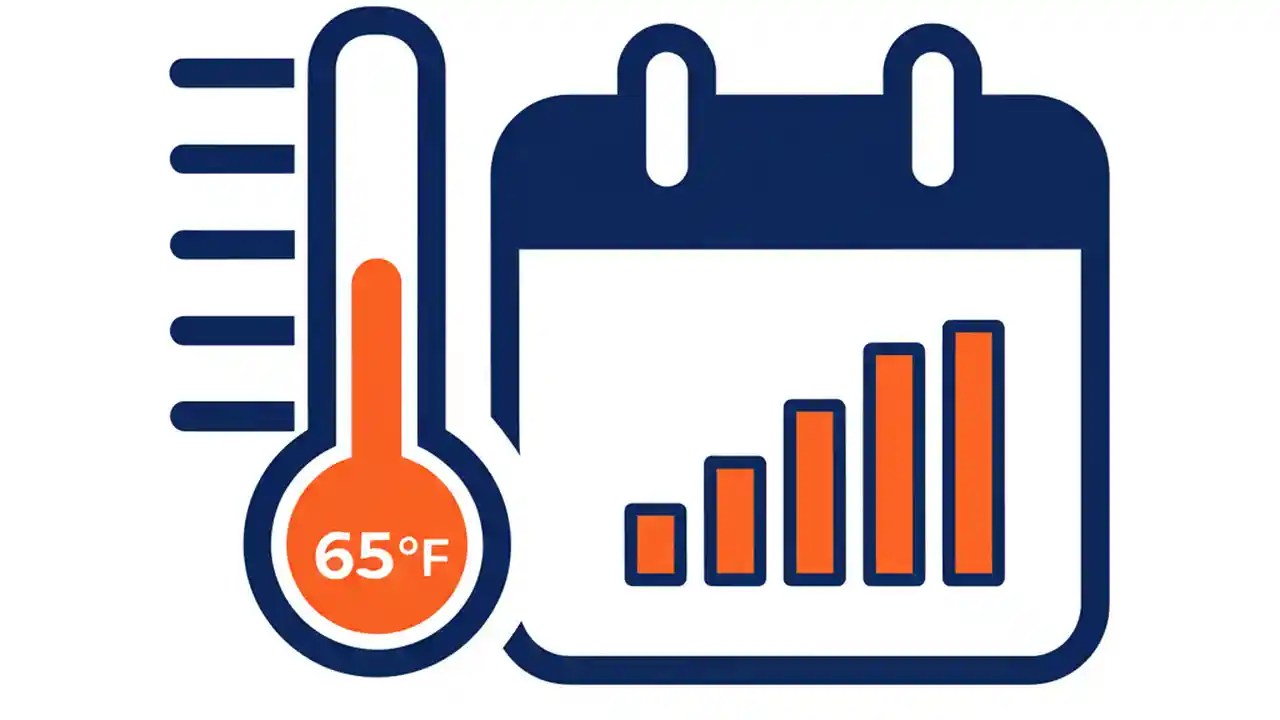 65°F