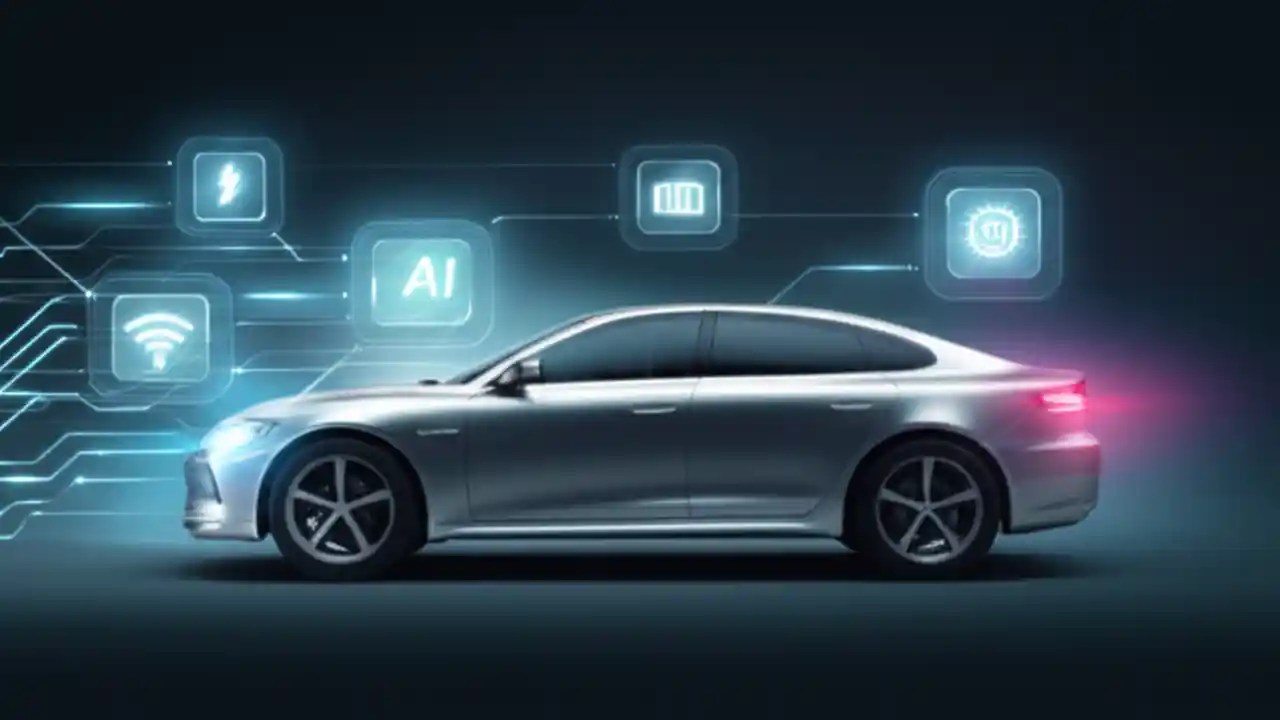 AI