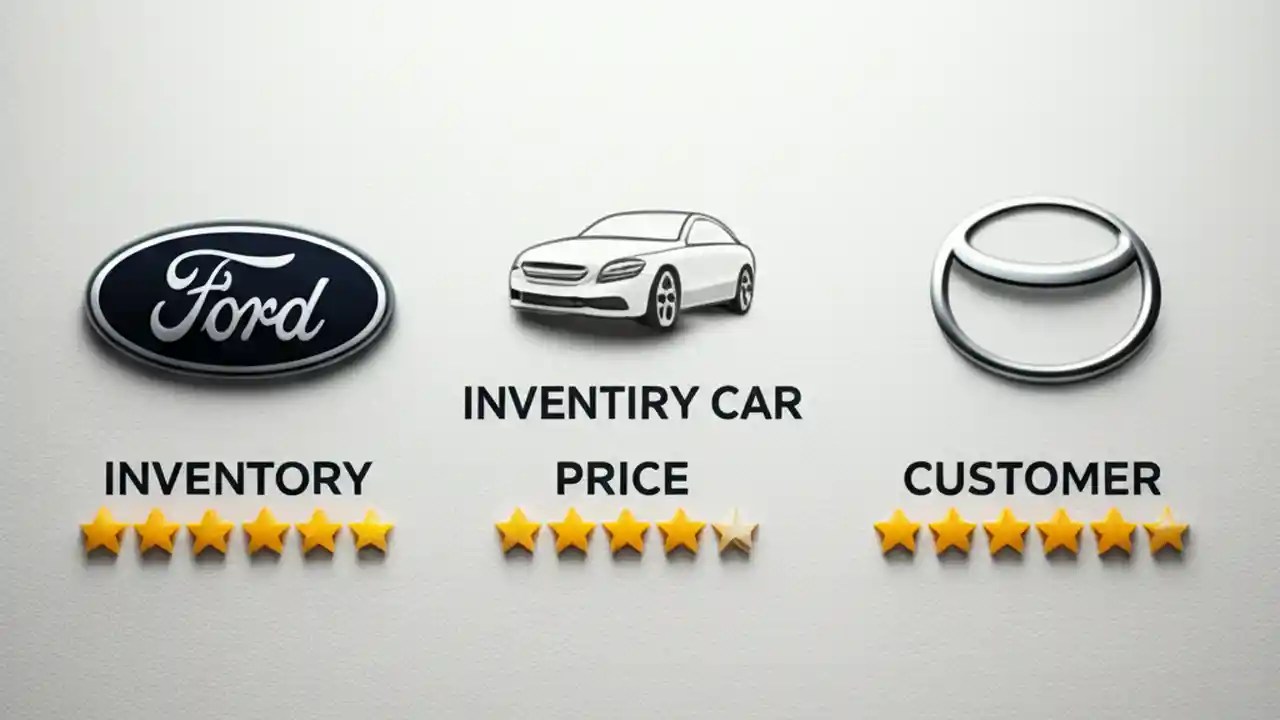 Ford

INVENTIRY CAR

INVENTORY

PRICE

CUSTOMER