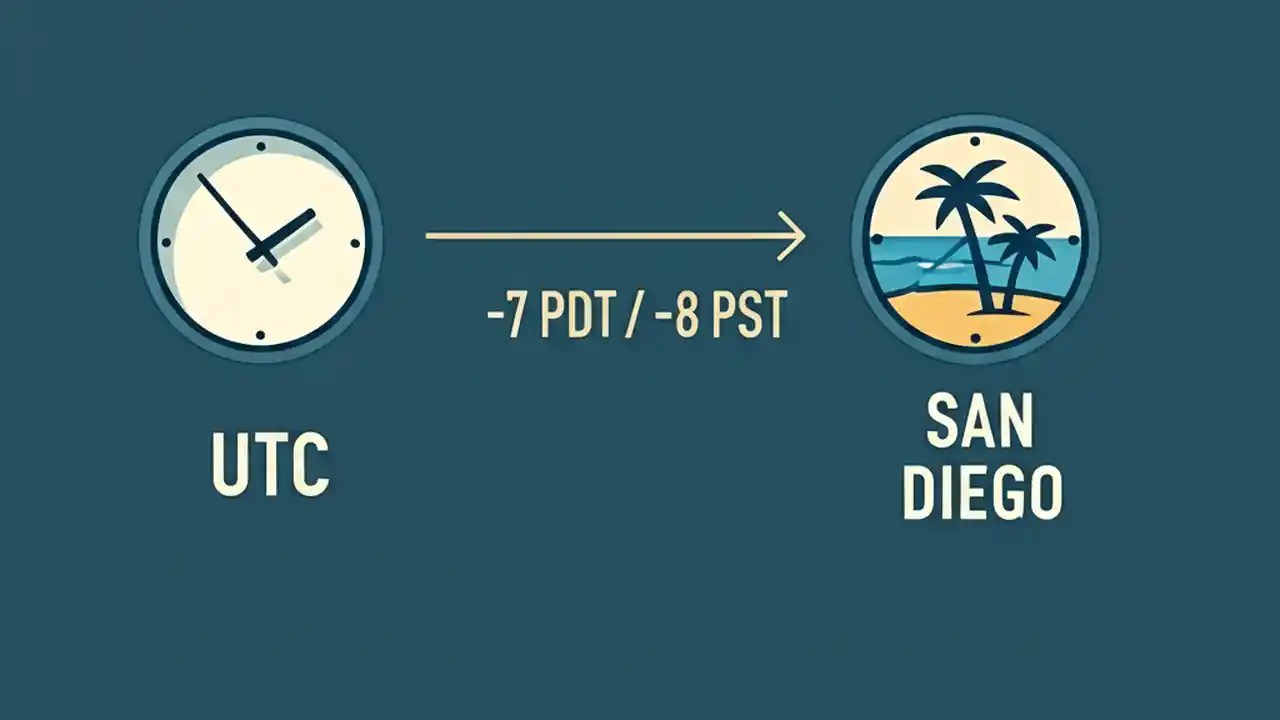 -7 PDT / -8 PST

UTC

SAN DIEGO