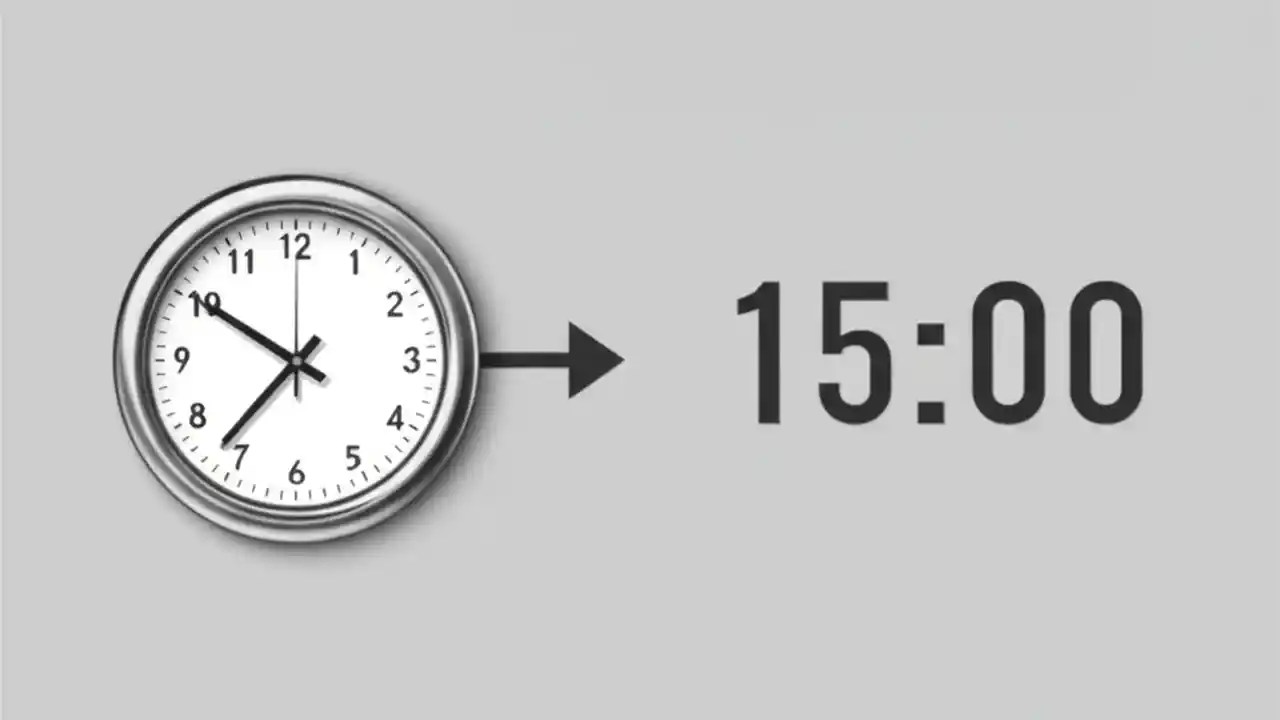 12
1
2
3
4
5
6
7
8
9
10
11

15:00