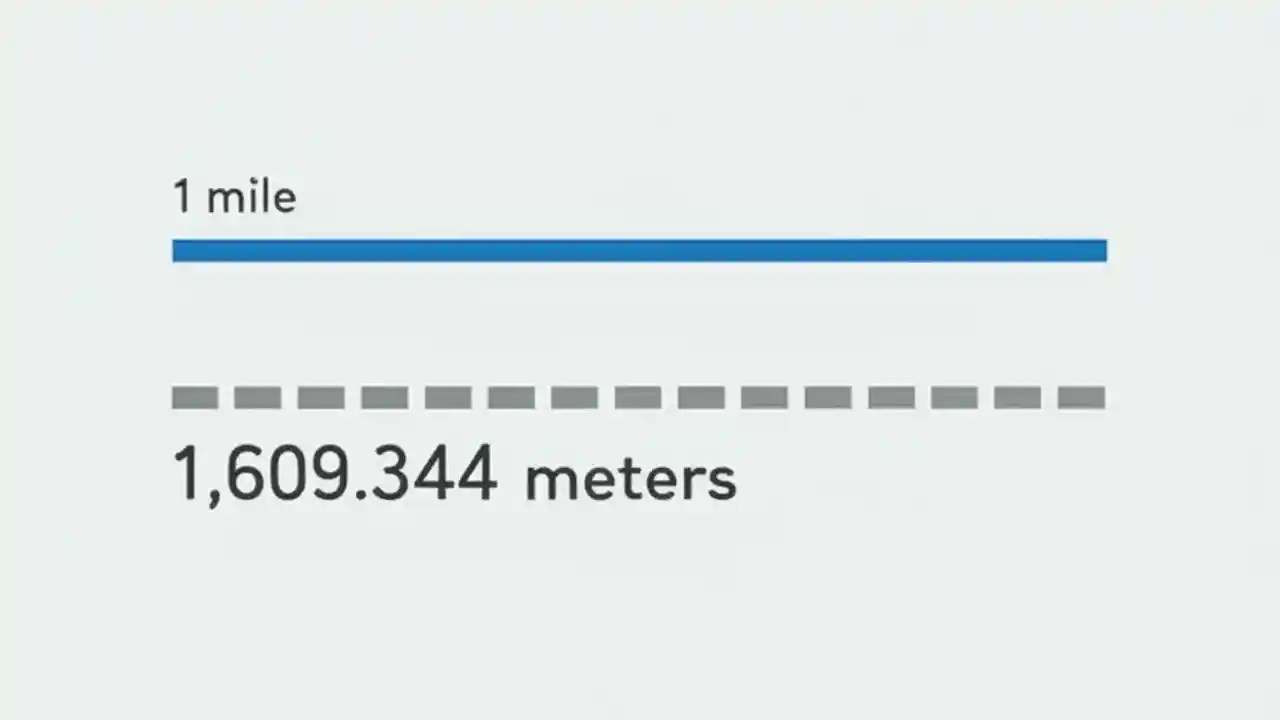 1 mile

1,609.344 meters