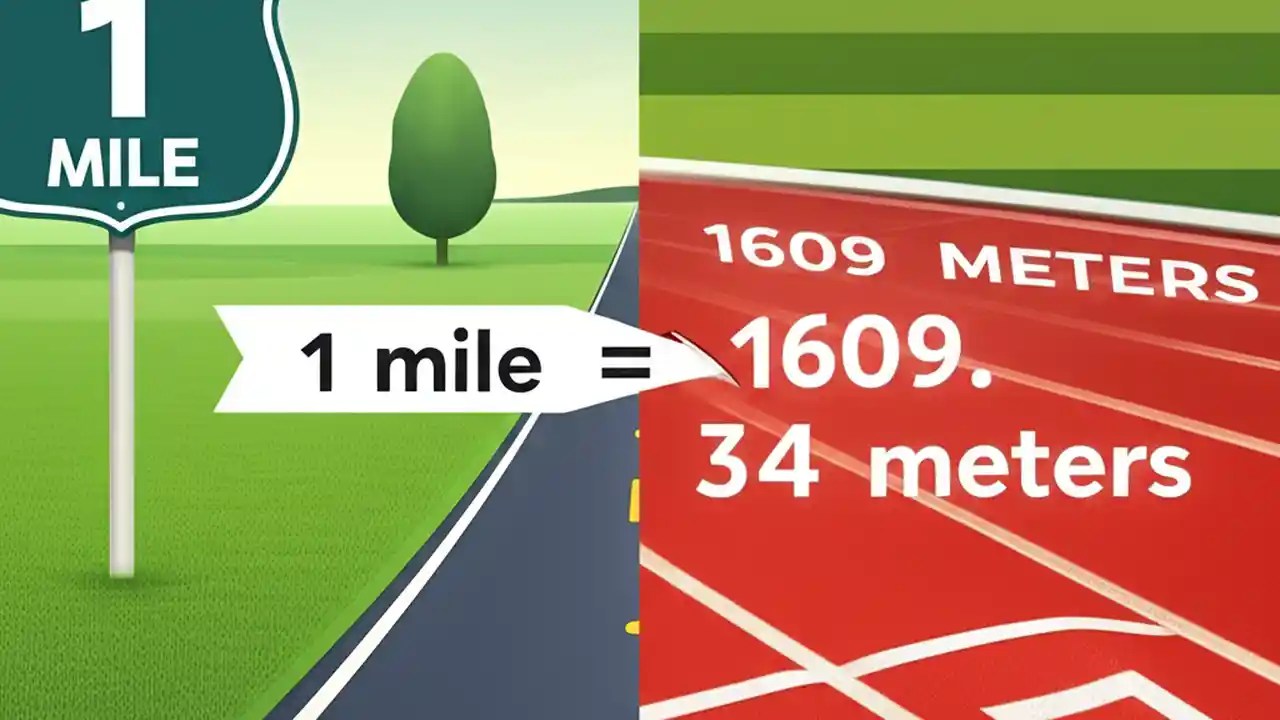 1
MILE

1609 METERS

1 mile = 1609.
34 meters