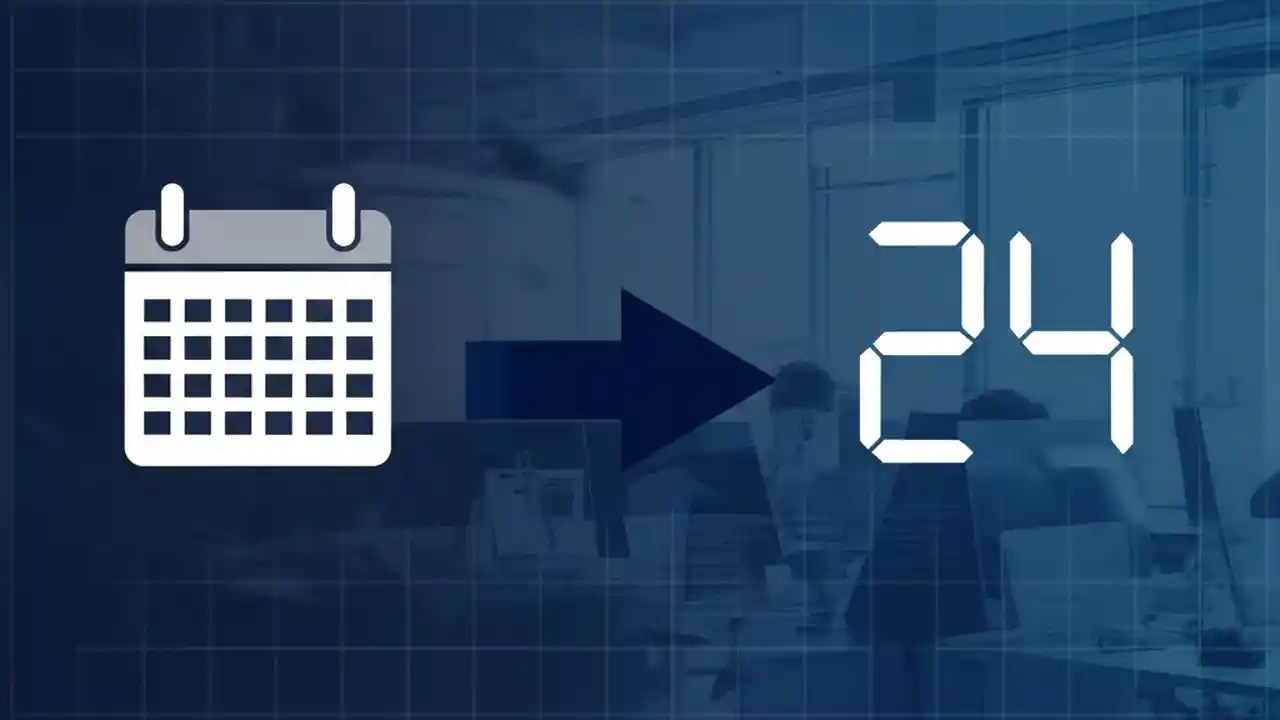 24