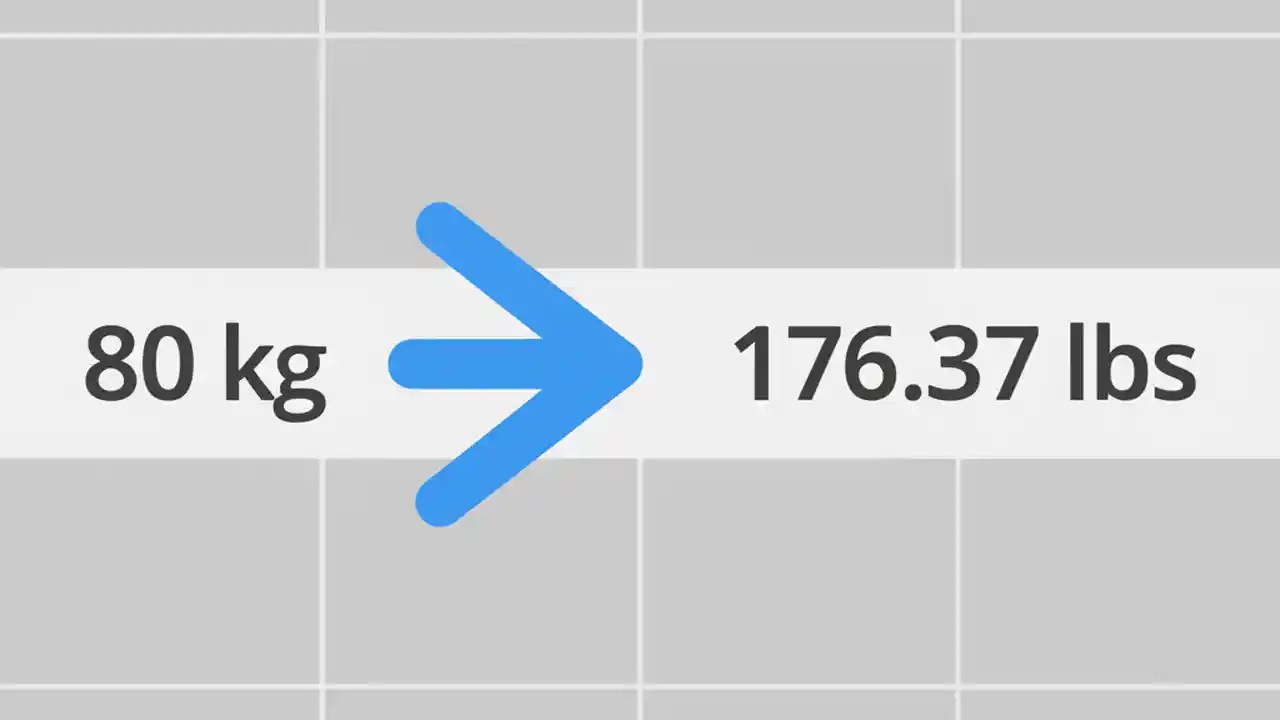 80 kg

176.37 lbs