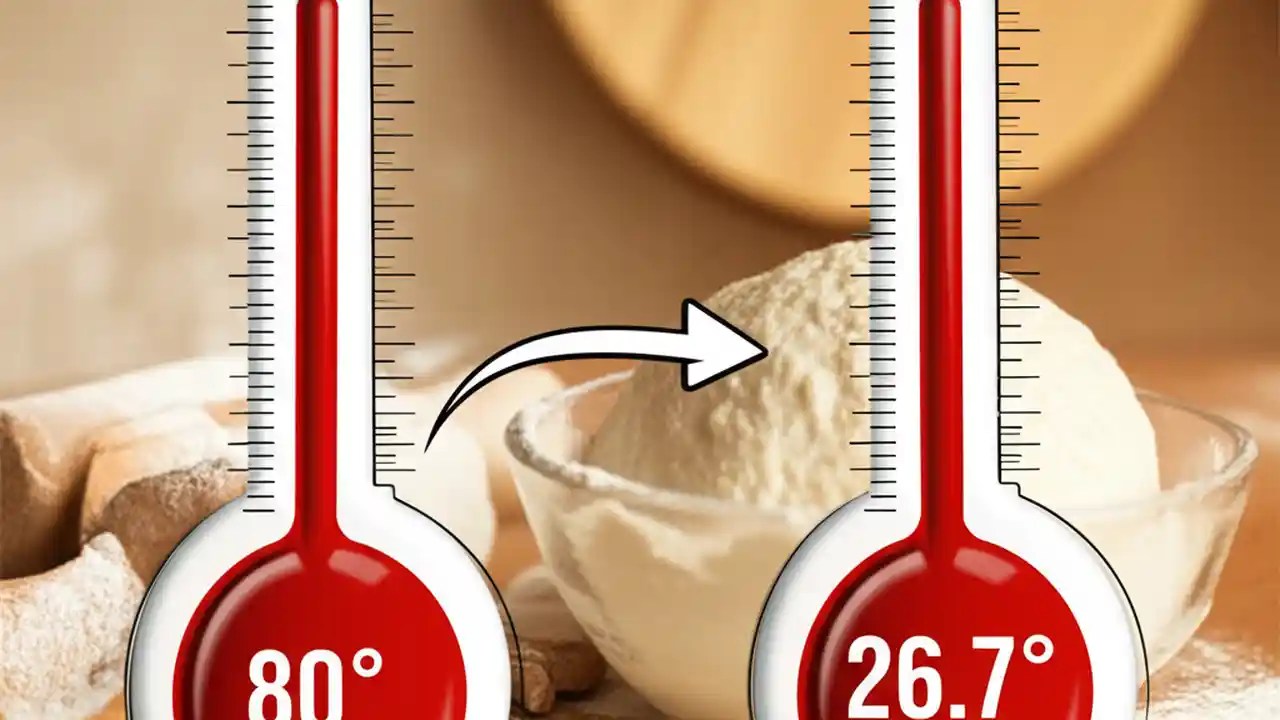 80°

26.7°