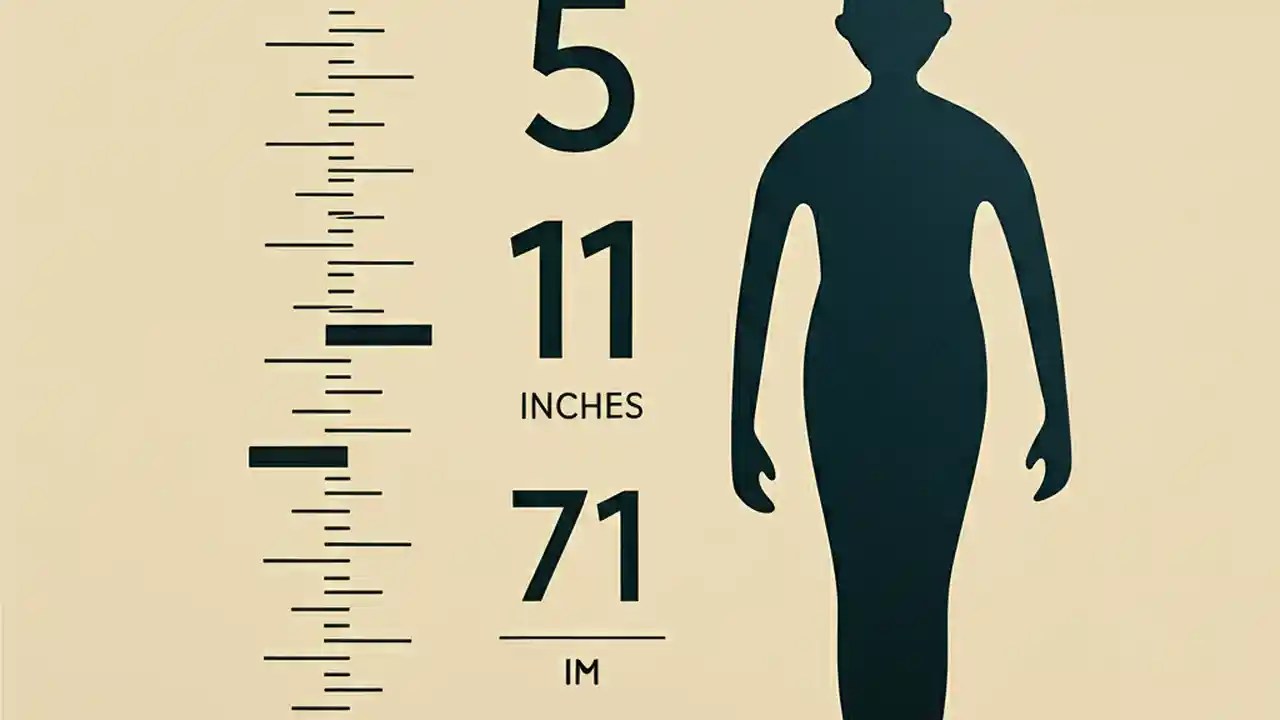 5

11

INCHES

71

IM