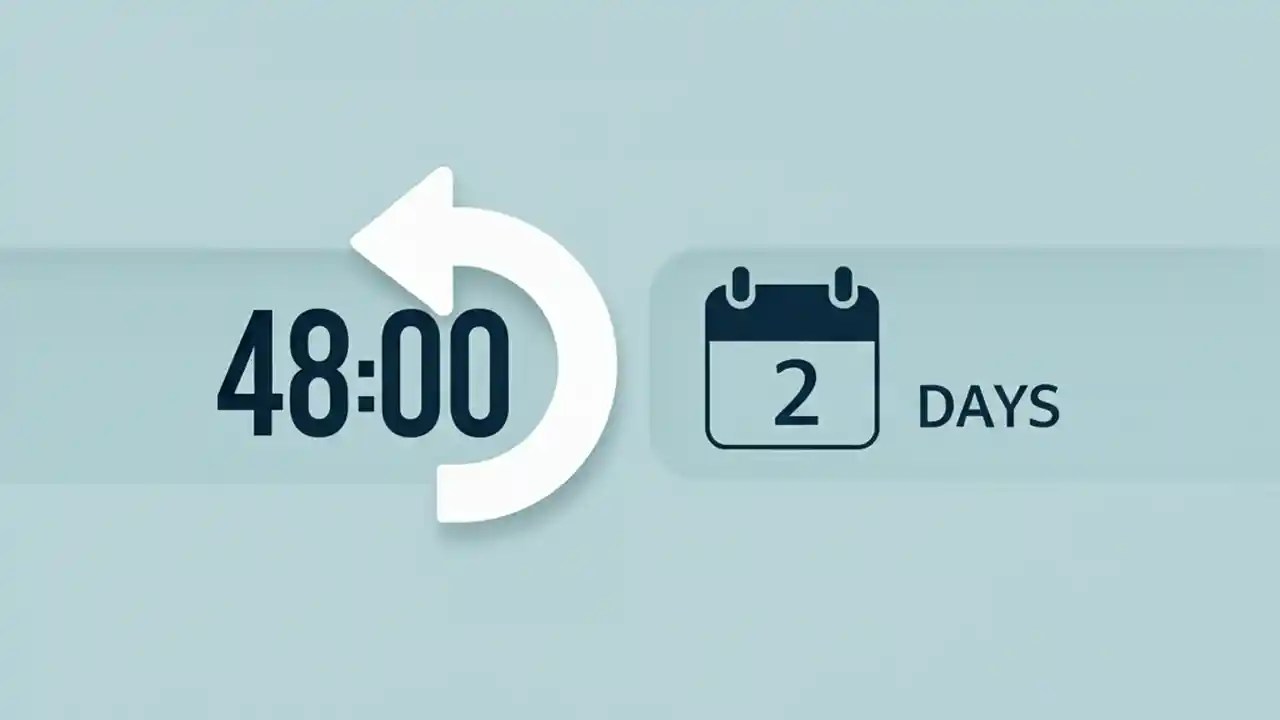 48:00

2

DAYS