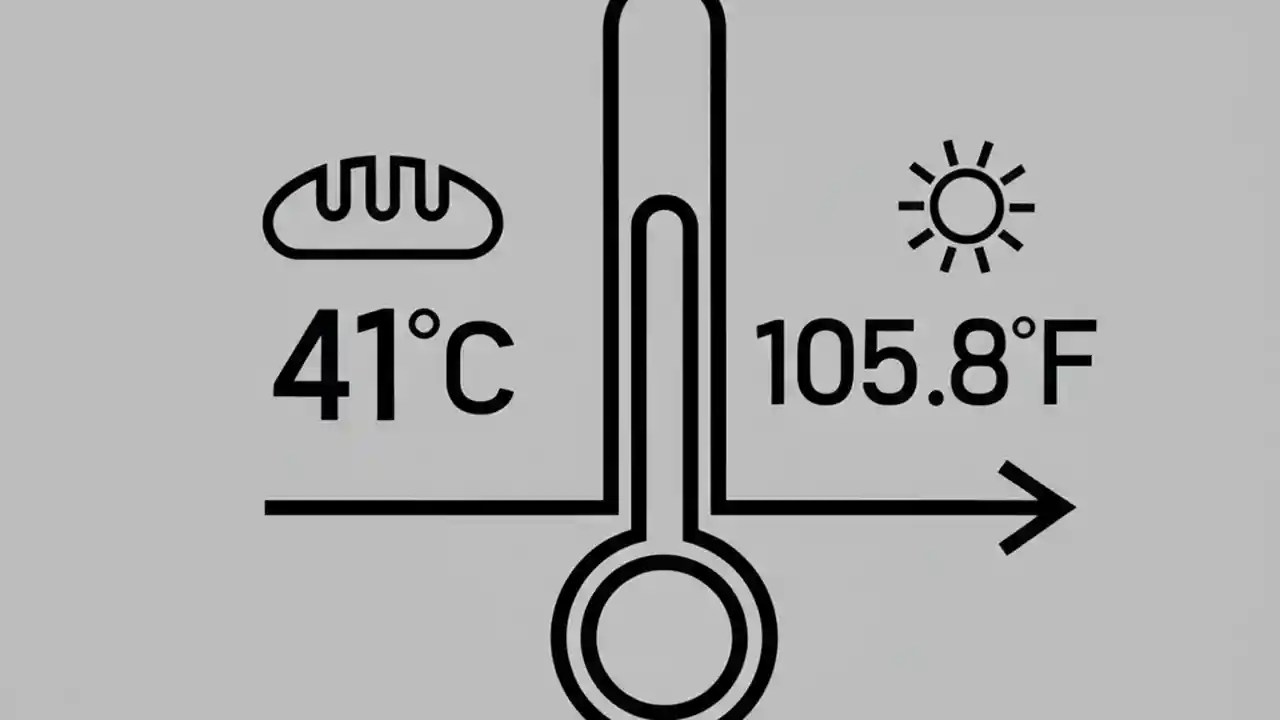 41°C
105.8°F