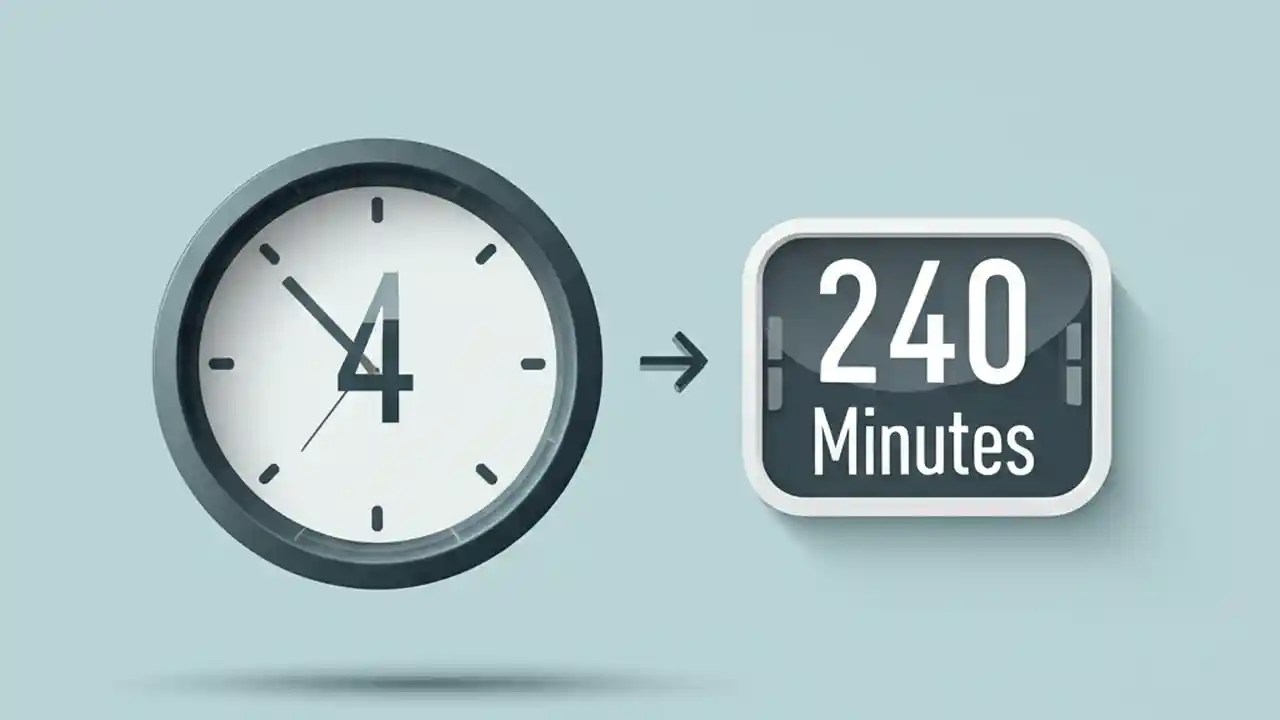 4

240
Minutes