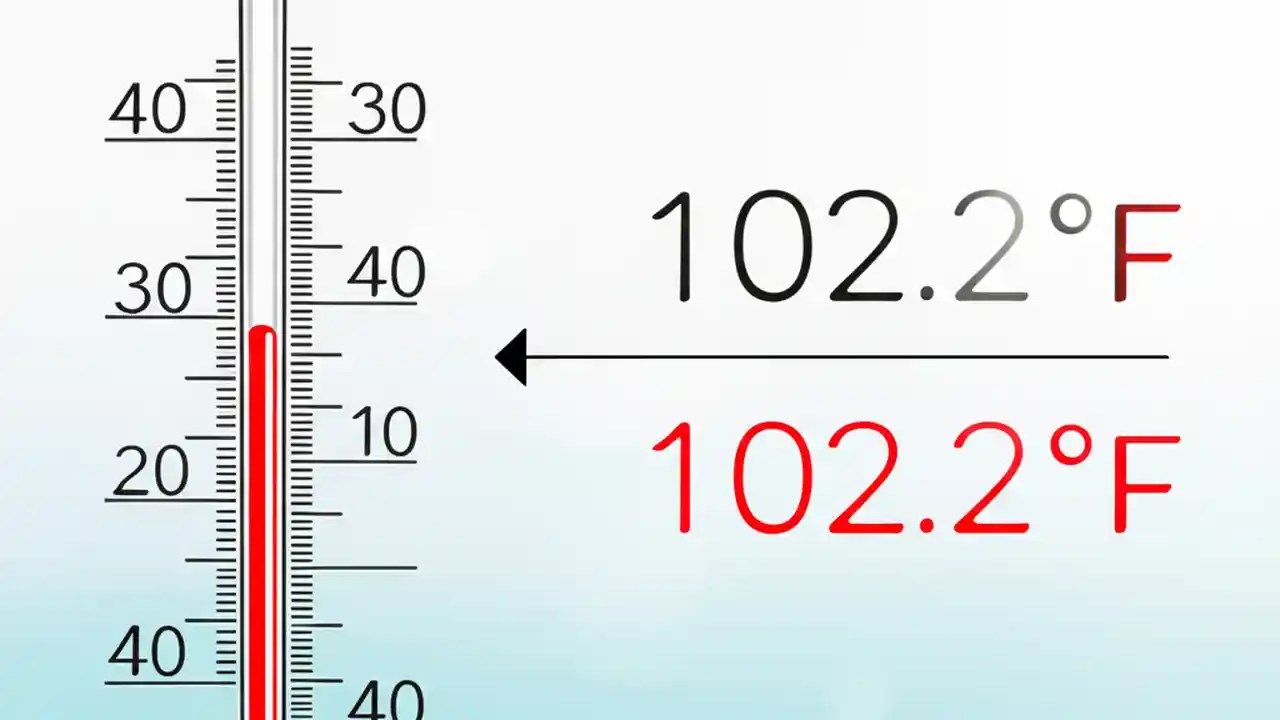 40
30
20
40

30
40
10
40

102.2°F

102.2°F