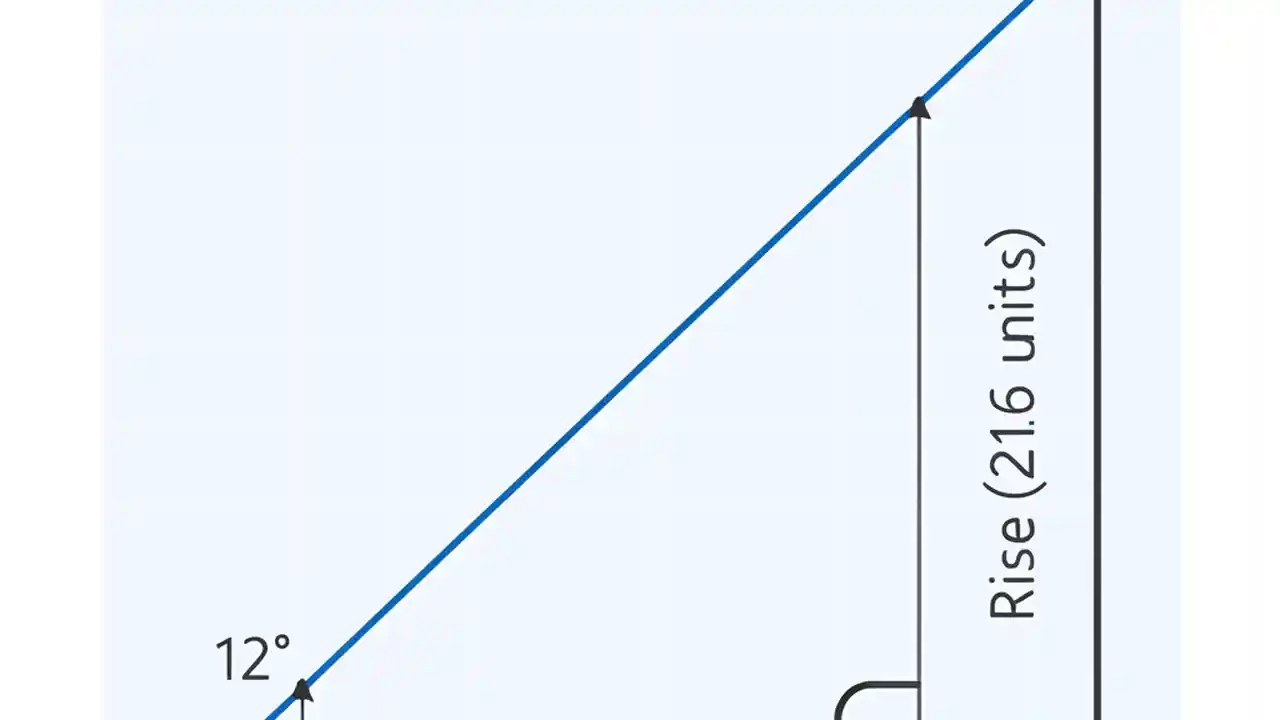 12°

Rise (21.6 units)