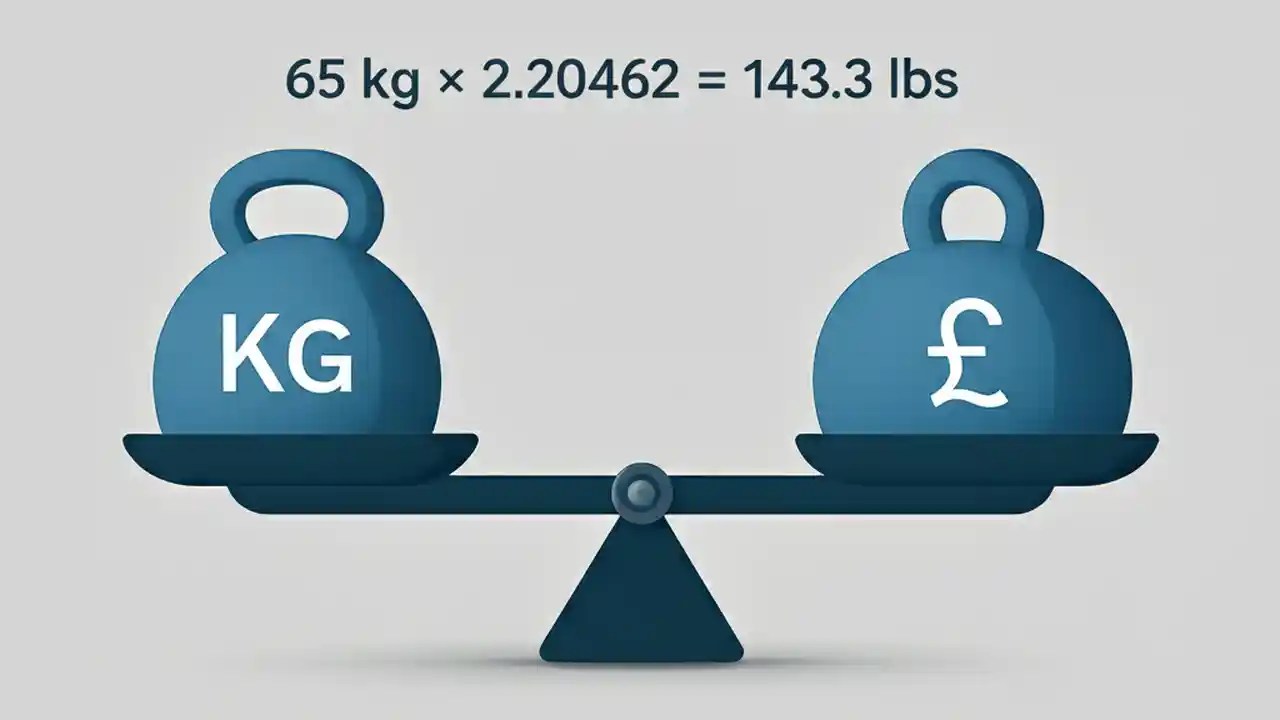 65 kg × 2.20462 = 143.3 lbs

KG

£