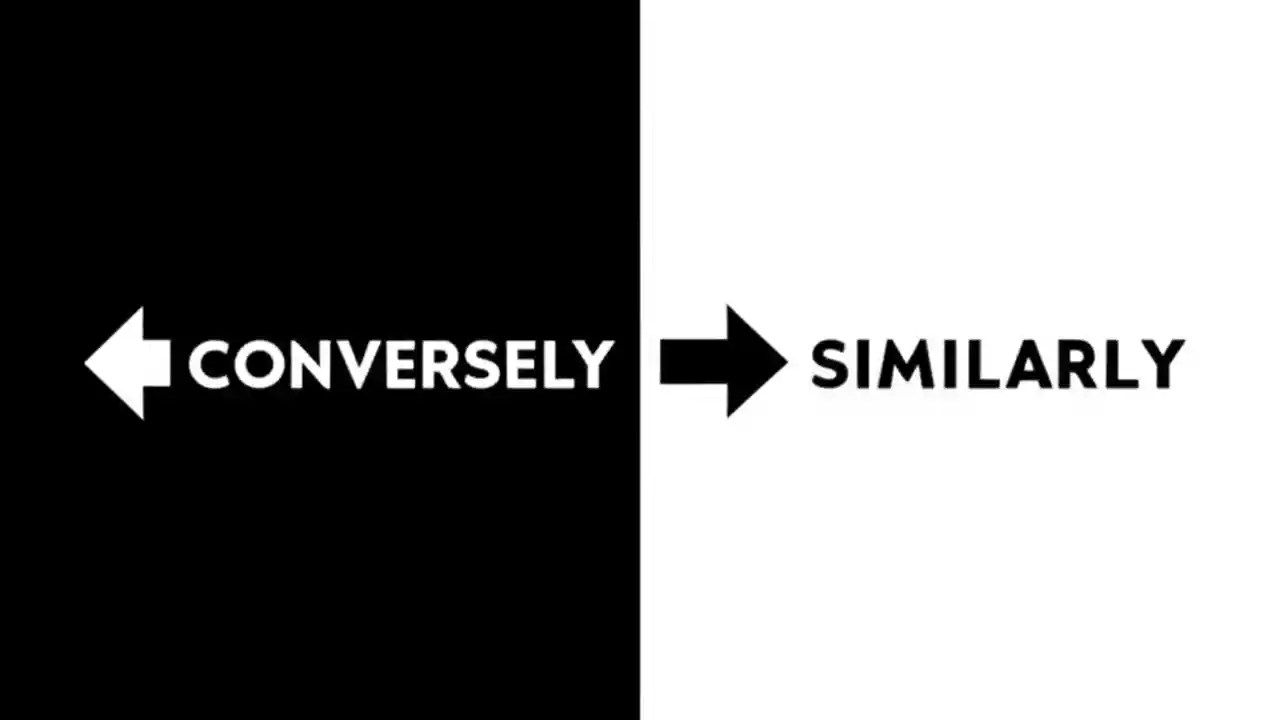 CONVERSELY

SIMILARLY