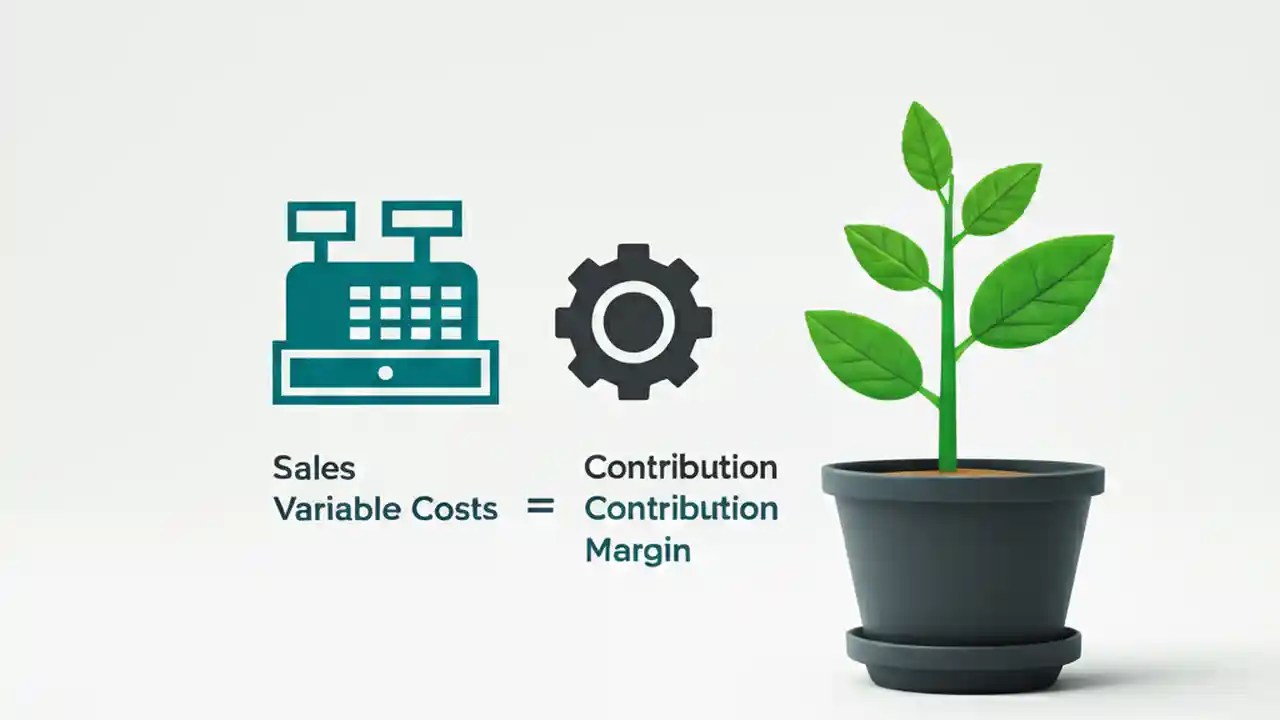 Sales
Variable Costs = Contribution
Contribution
Margin