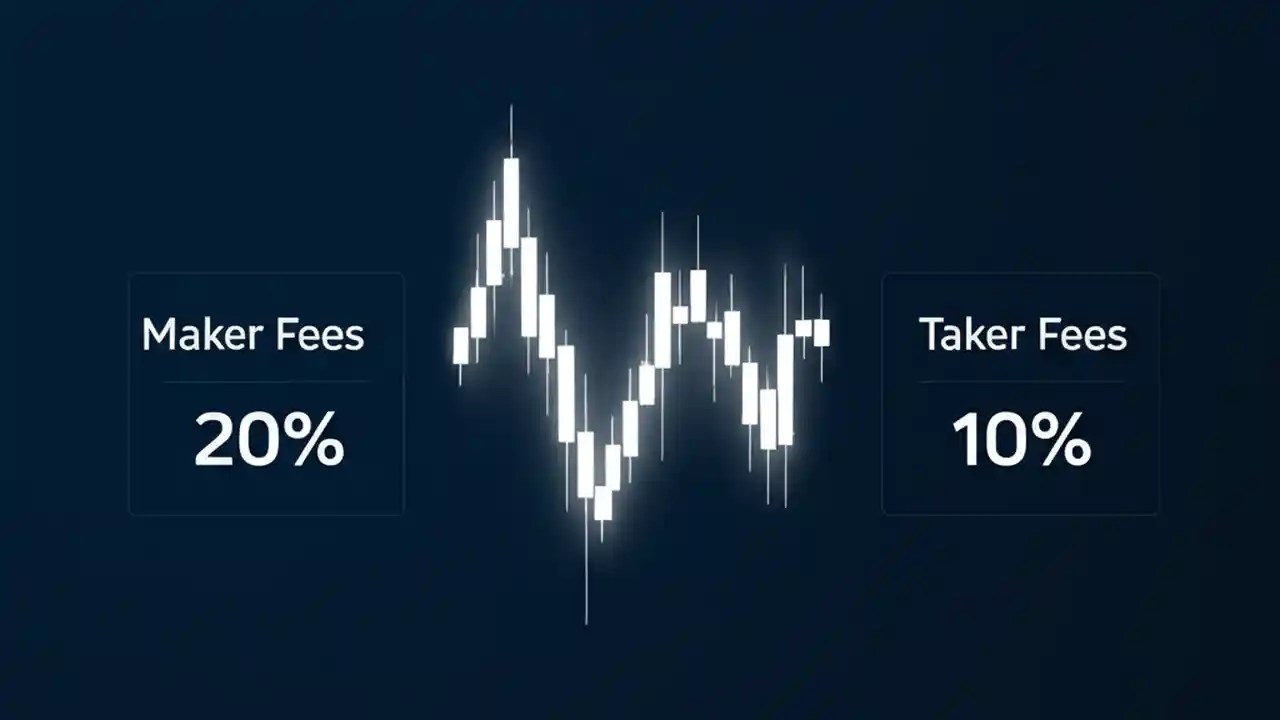 Maker Fees

20%

Taker Fees

10%