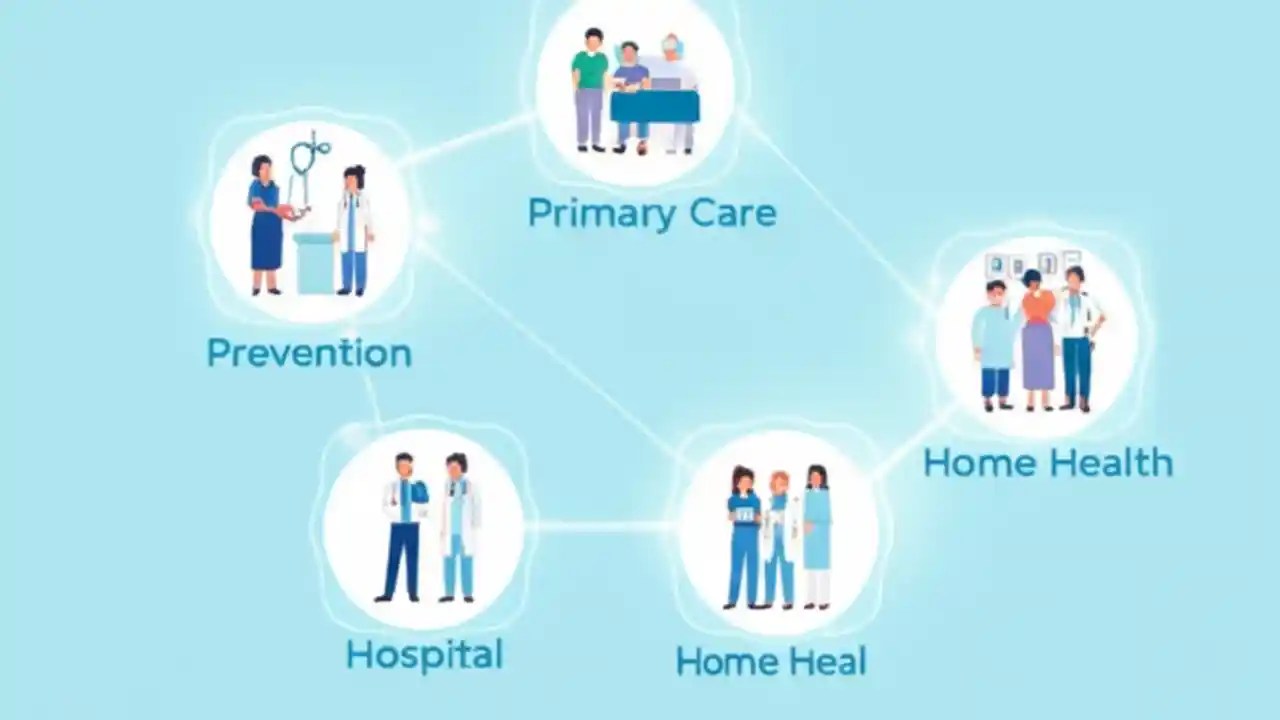 Primary Care

Prevention

Home Health

Hospital

Home Heal