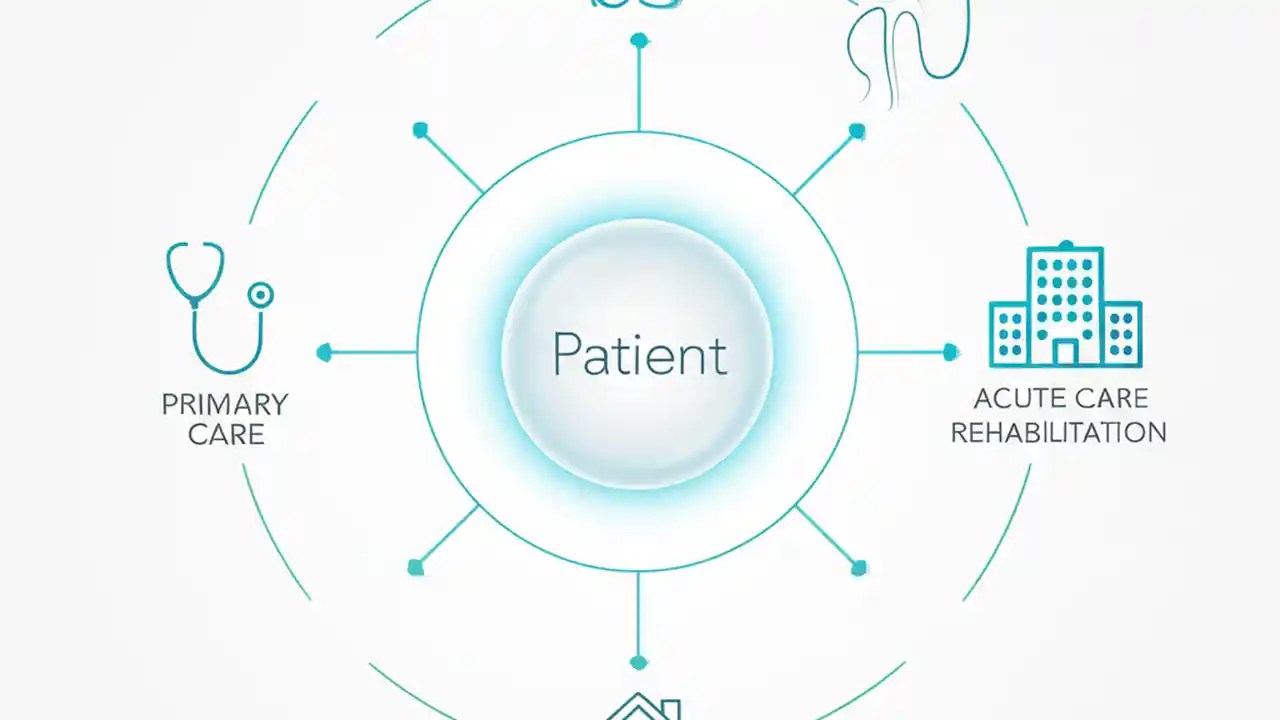 PRIMARY CARE

Patient

ACUTE CARE REHABILITATION