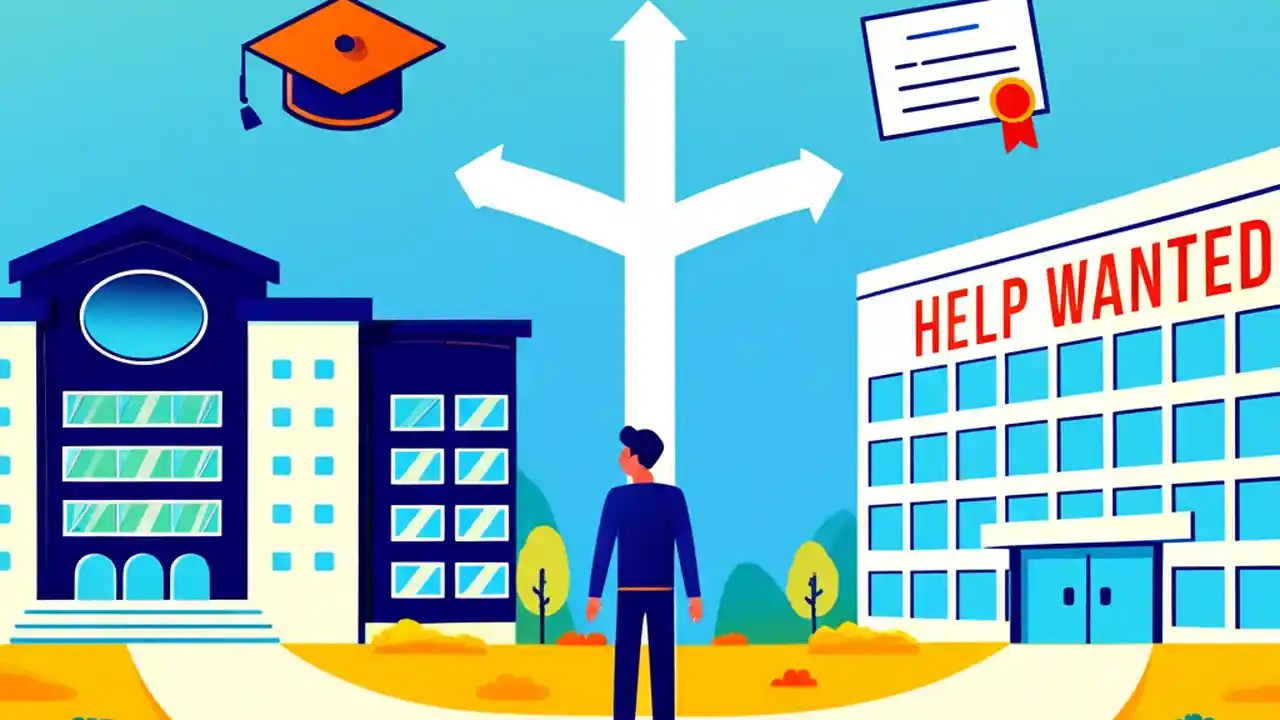 HELP WANTED