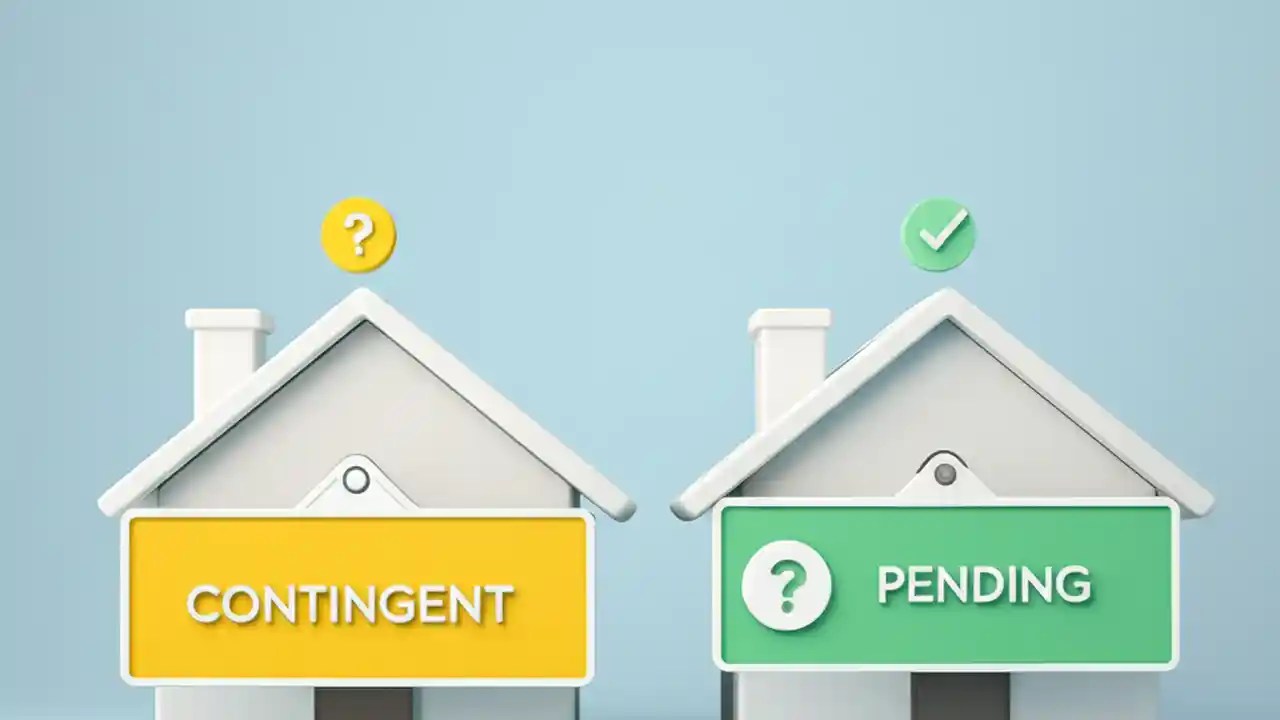 ?

CONTINGENT

?

PENDING