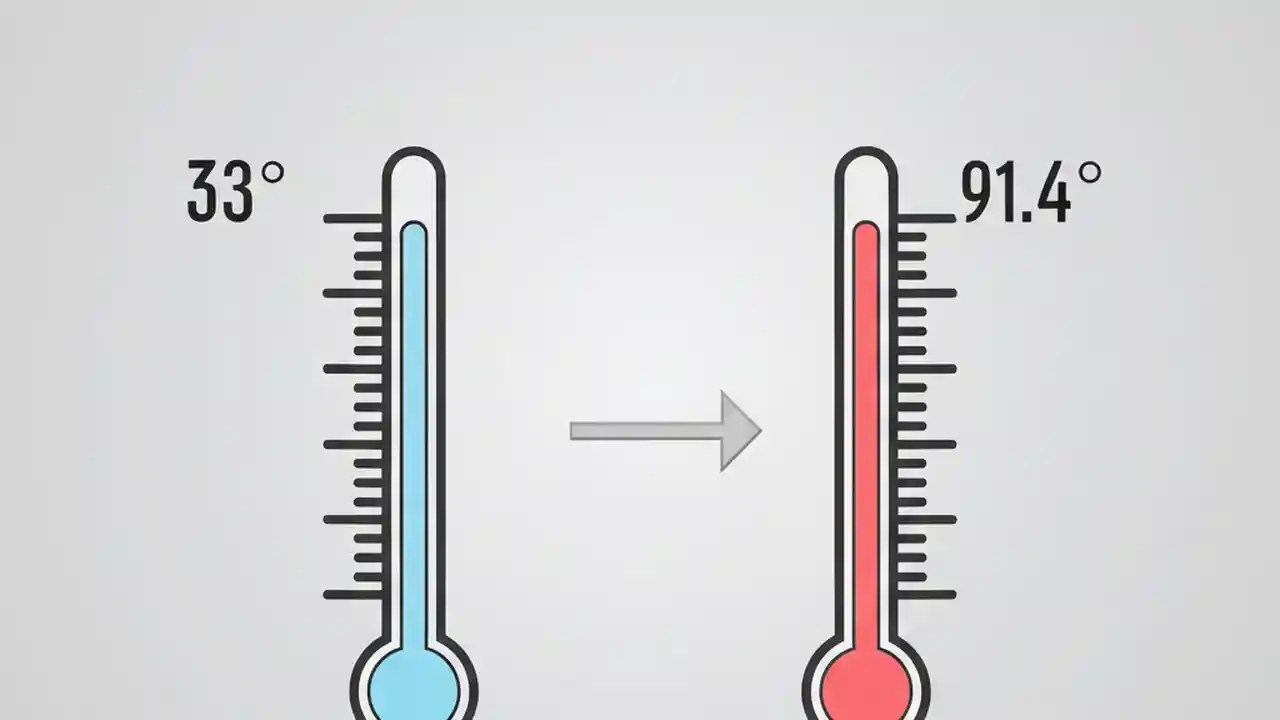 33°

91.4°