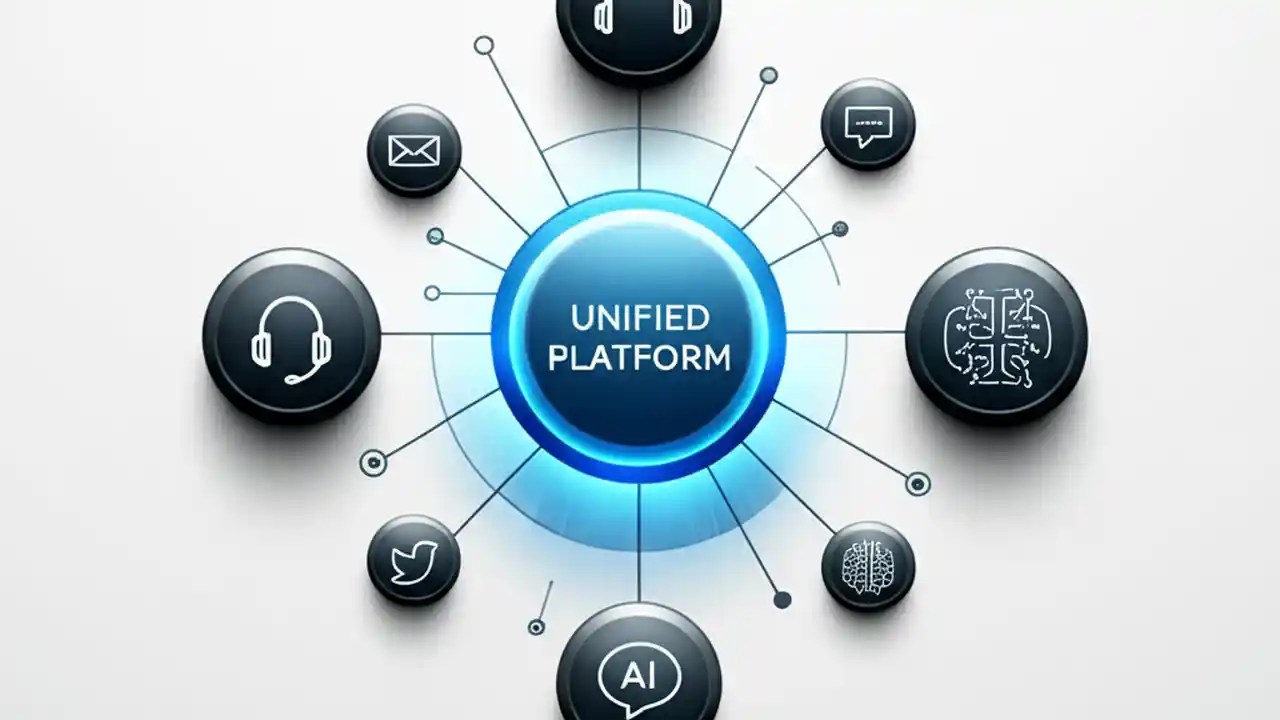 UNIFIED PLATFORM

AI