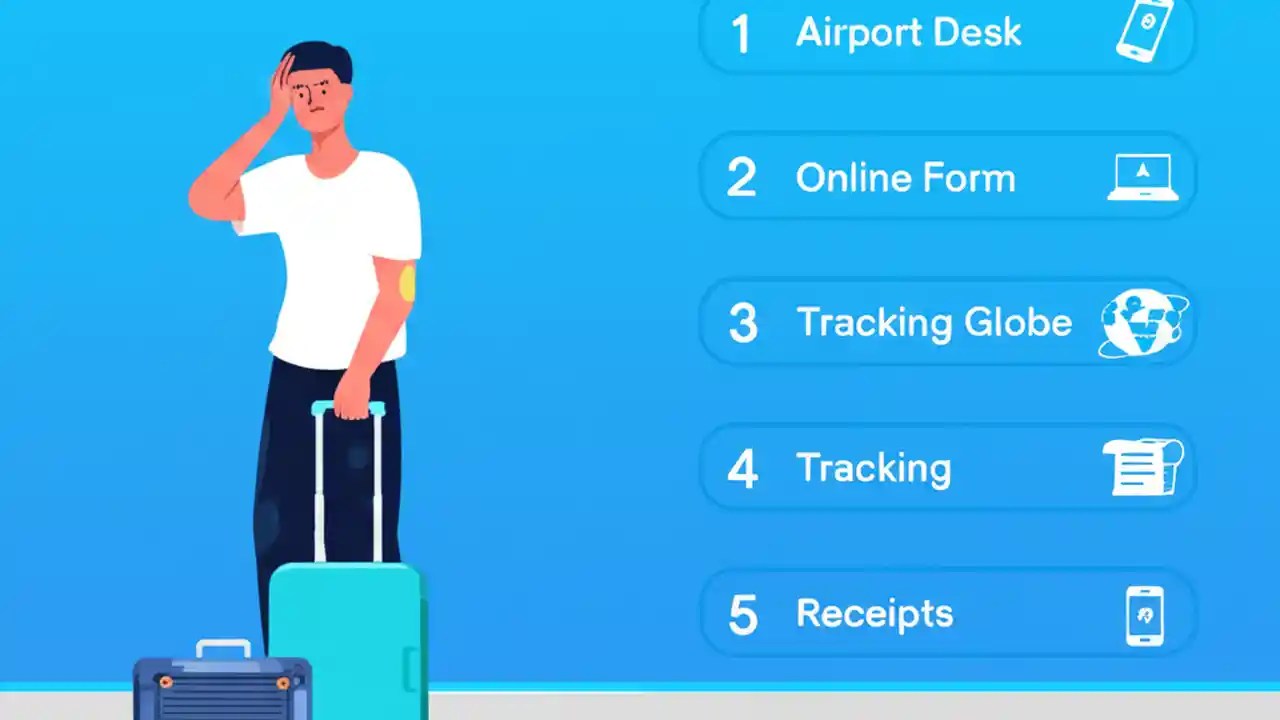 1 Airport Desk

2 Online Form

3 Tracking Globe

4 Tracking

5 Receipts