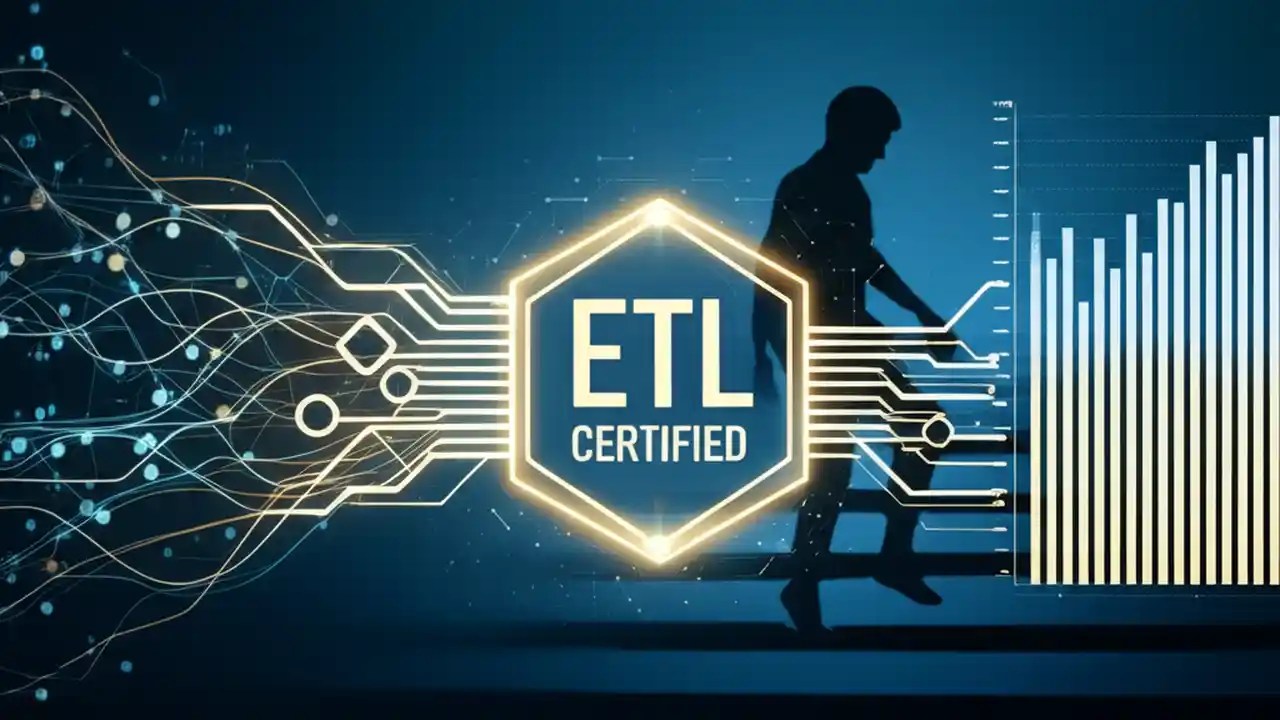 ETL
CERTIFIED