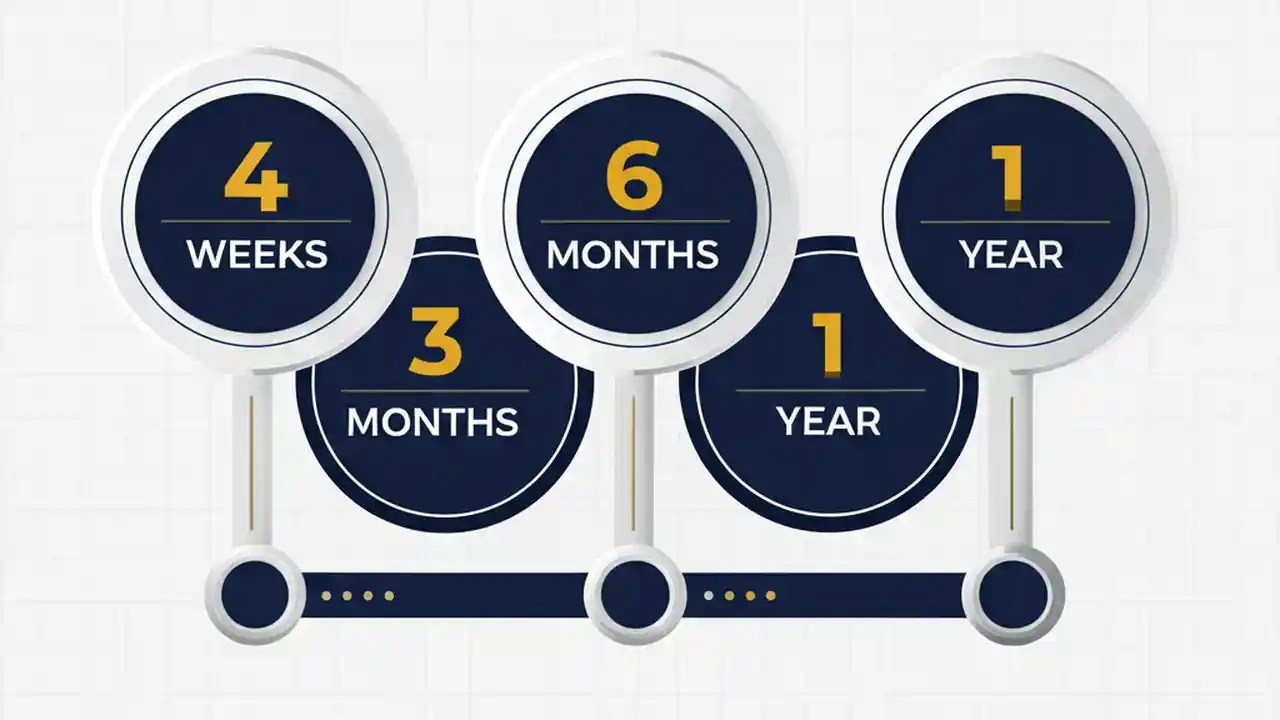 4
WEEKS

3
MONTHS

6
MONTHS

1
YEAR

1
YEAR