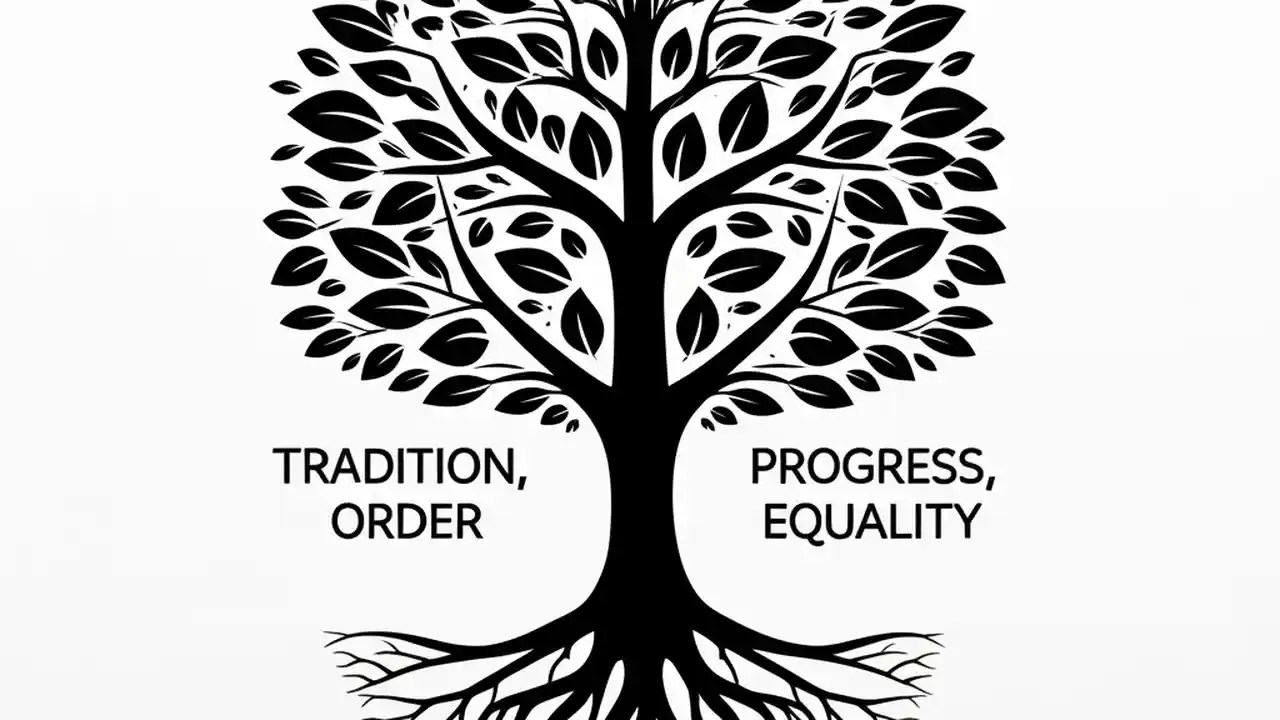 TRADITION,
ORDER

PROGRESS,
EQUALITY