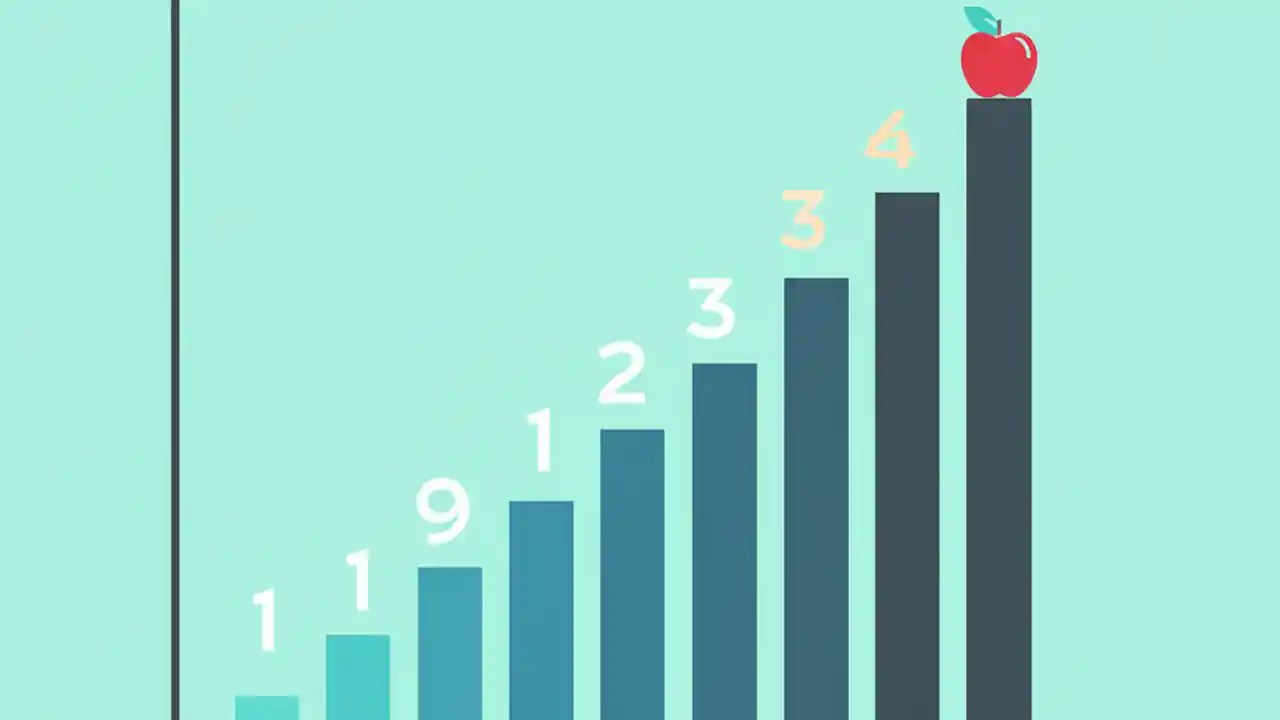 1 1 9 1 2 3 3 4