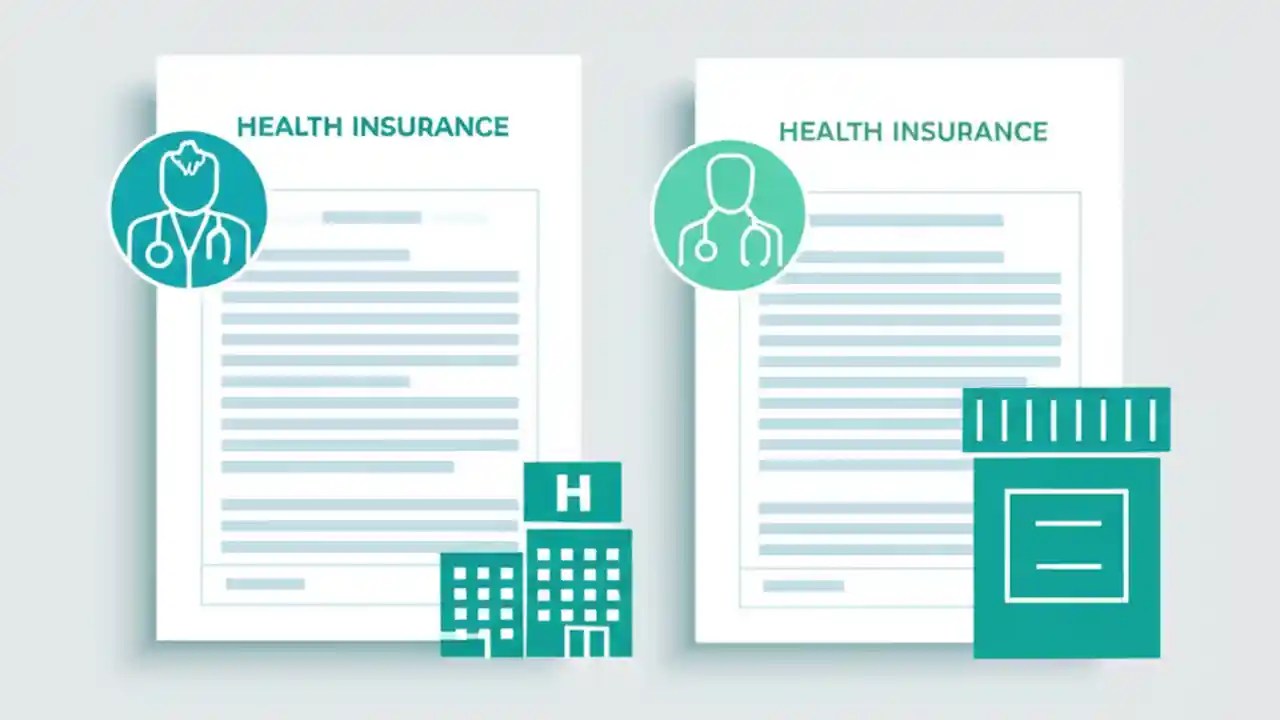 HEALTH INSURANCE

H

HEALTH INSURANCE