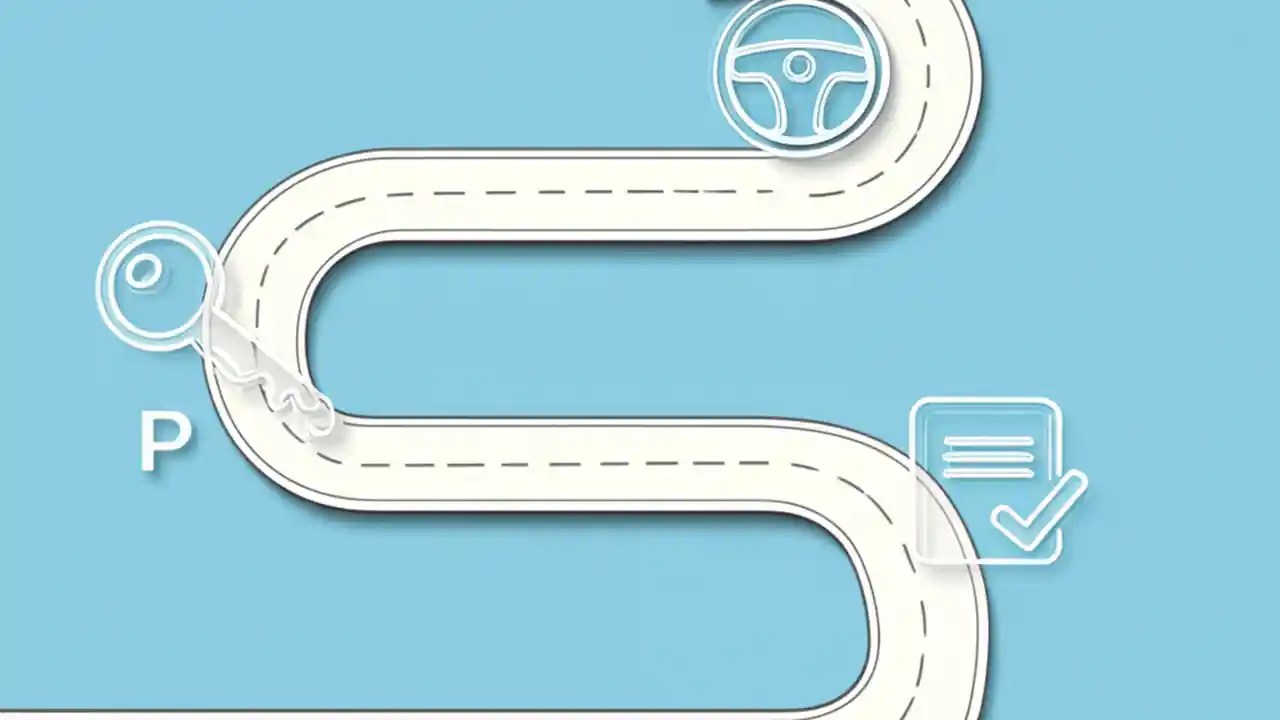 P