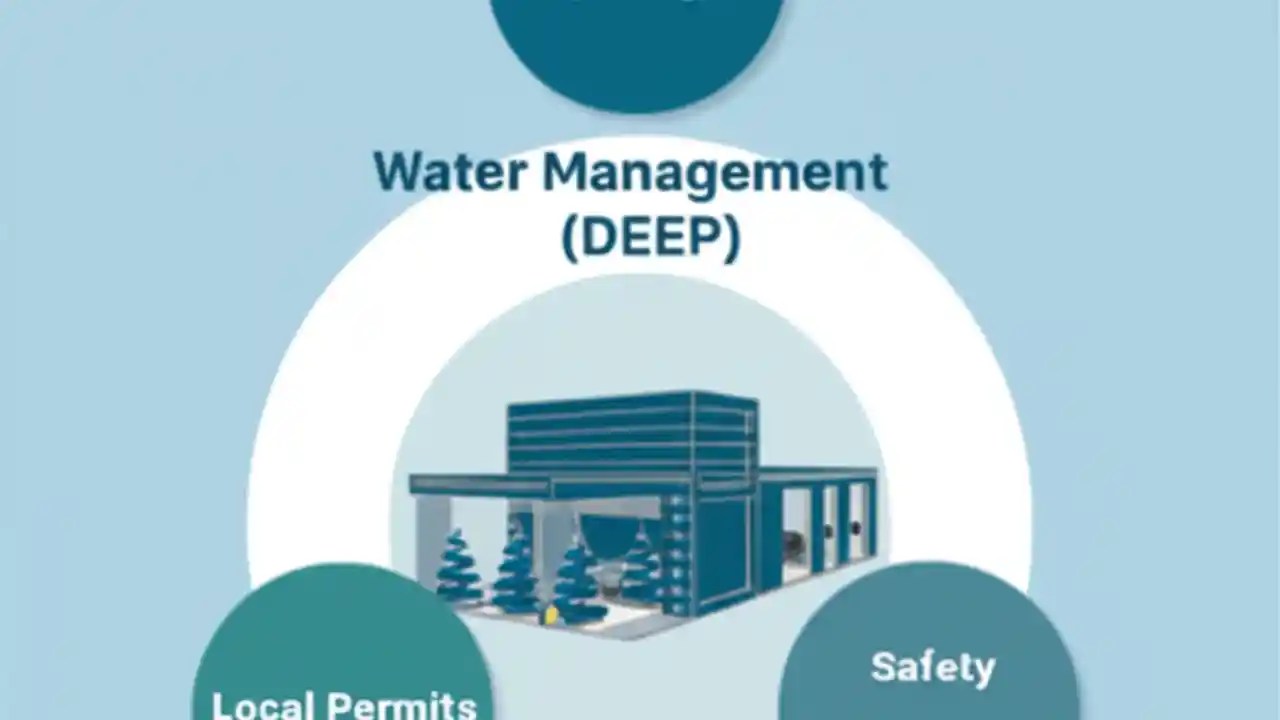 Water Management
(DEEP)

Local Permits

Safety