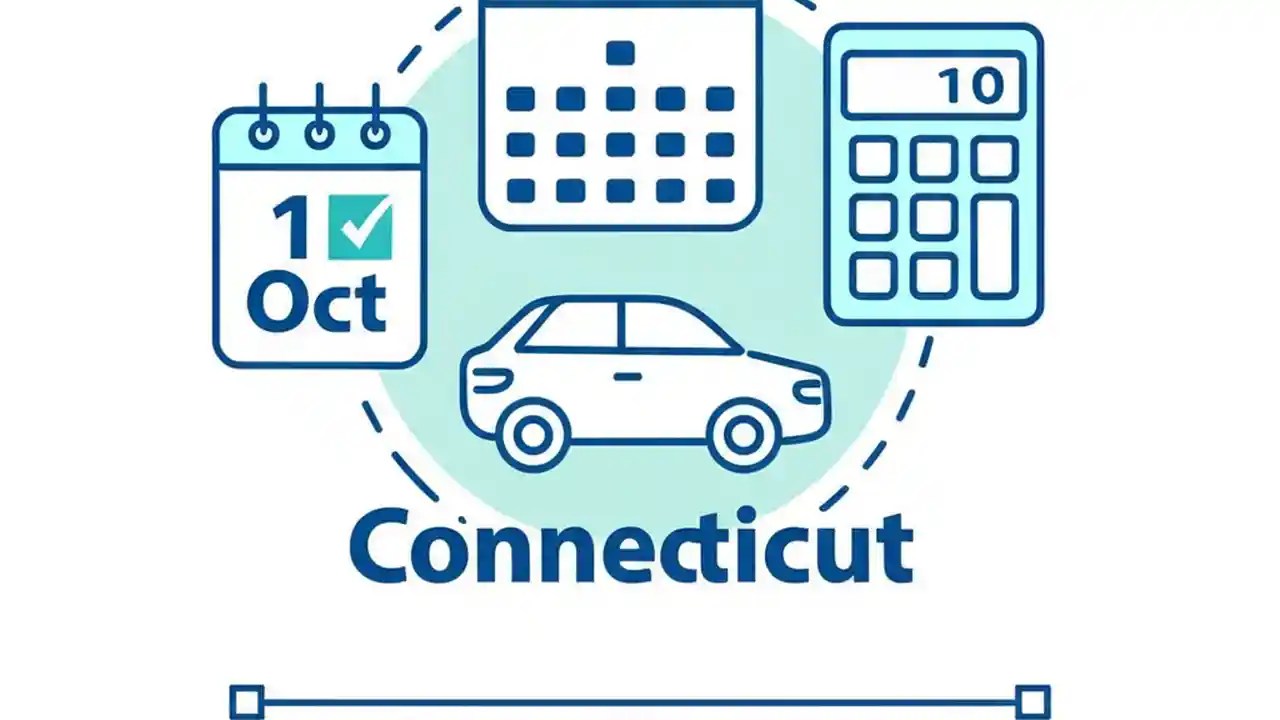 1
Oct

10

Connecticut