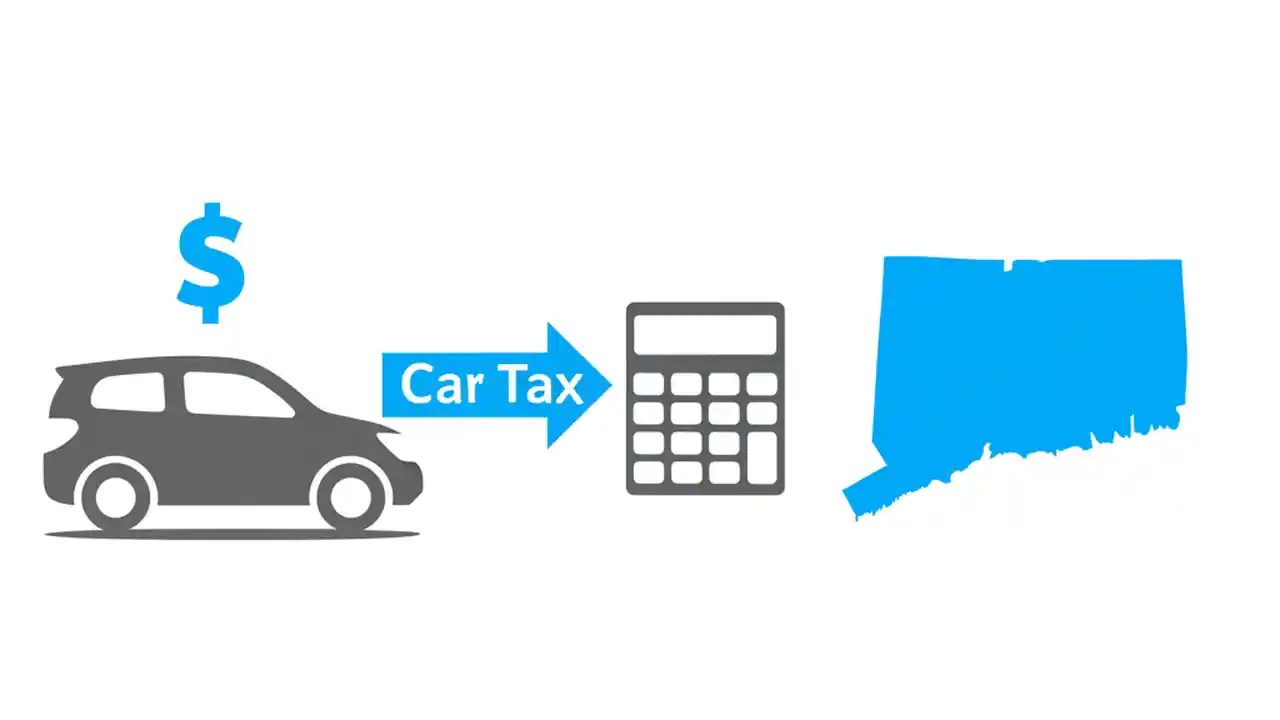 $

Car Tax