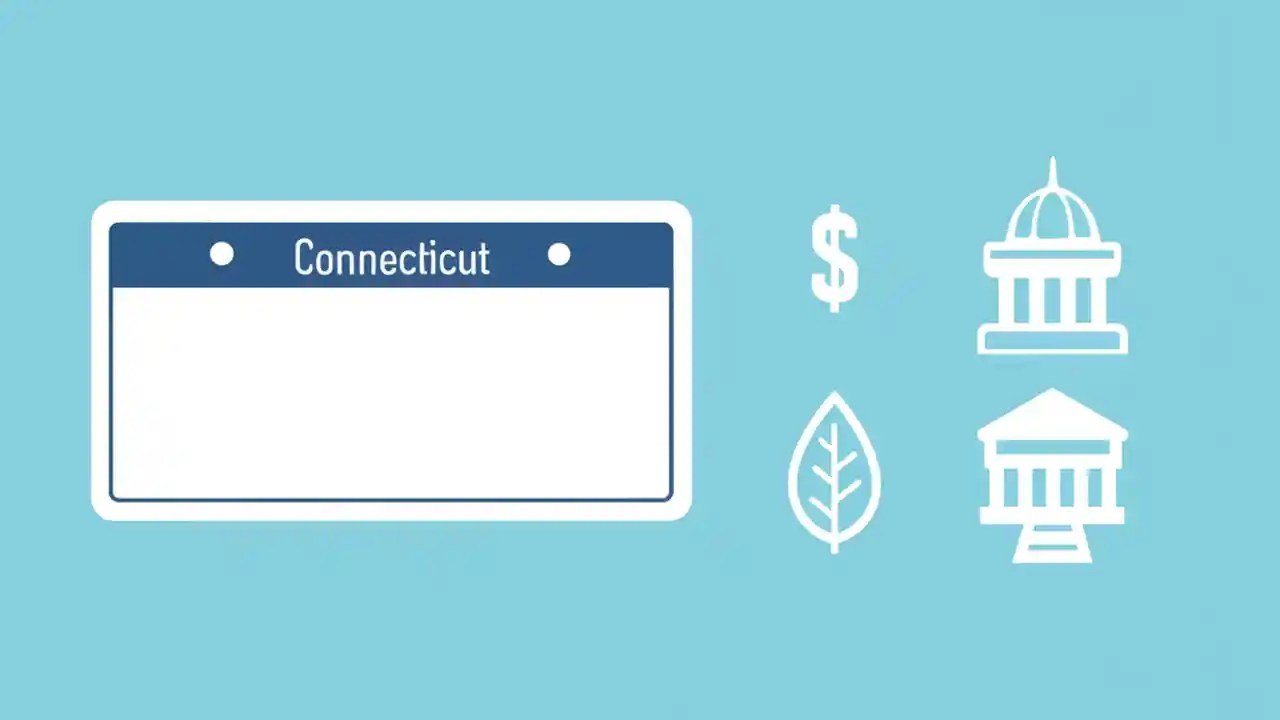 Connecticut

$