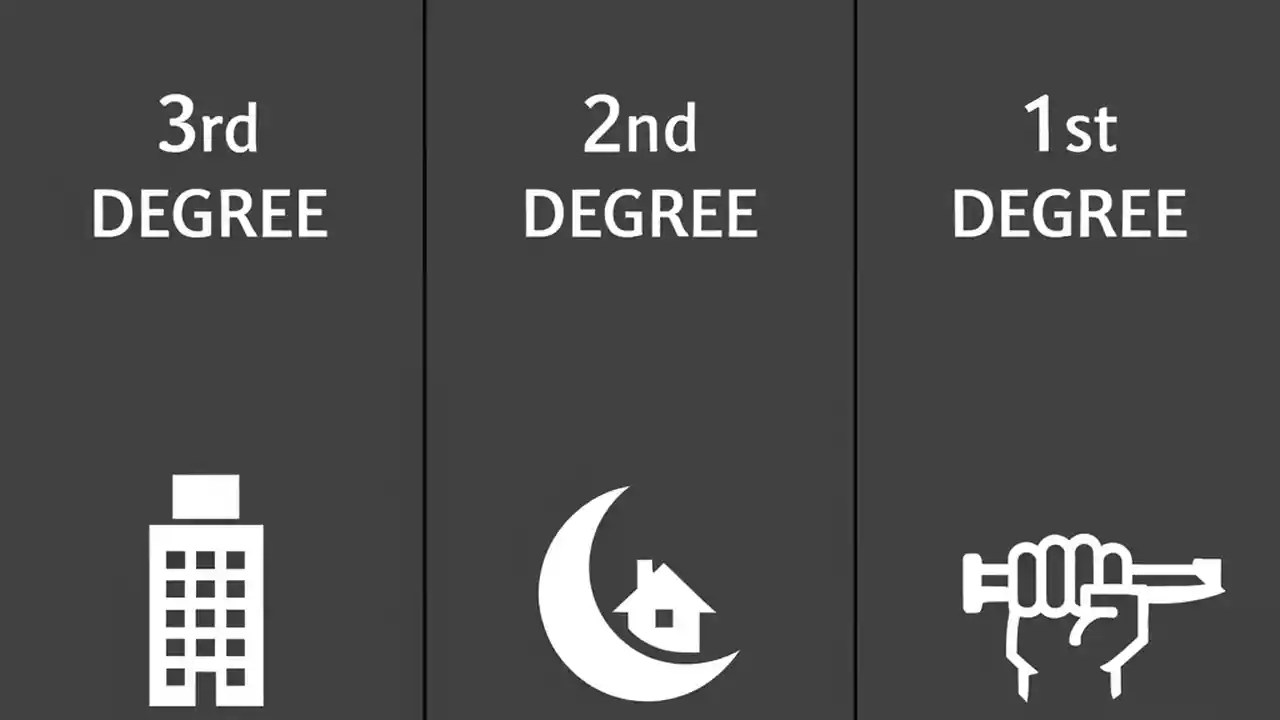 3rd
DEGREE

2nd
DEGREE

1st
DEGREE