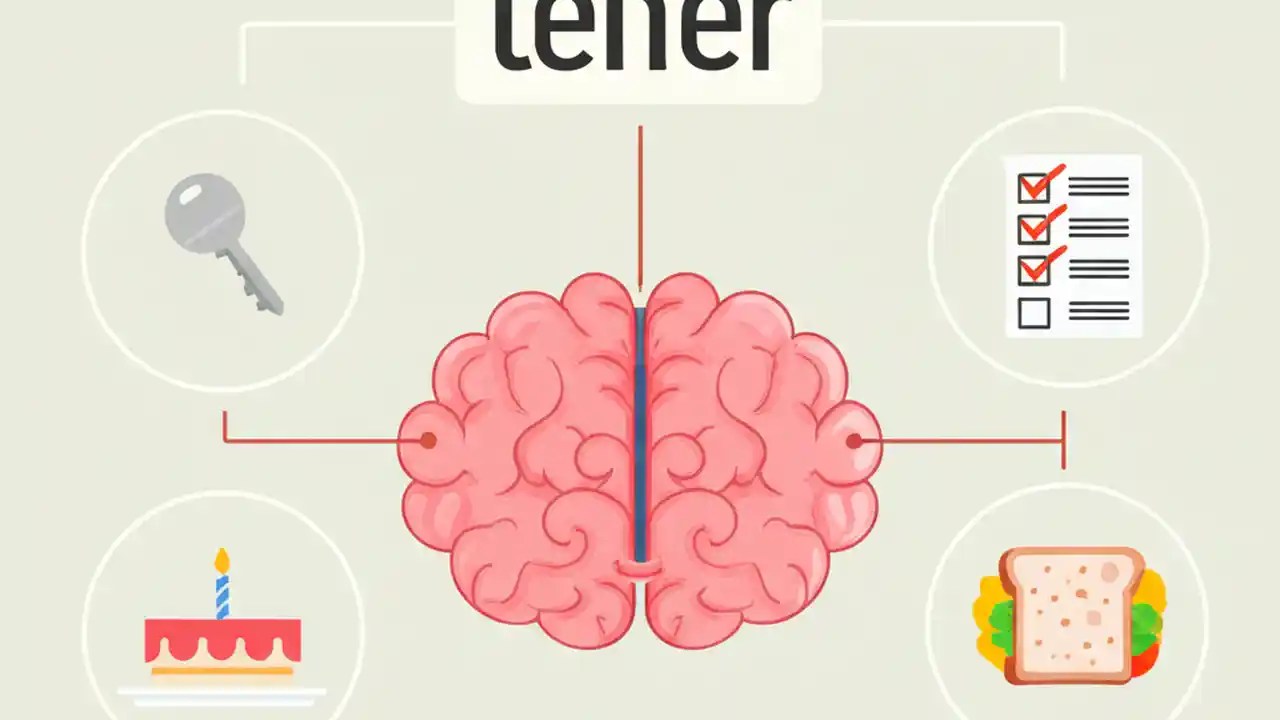 tener